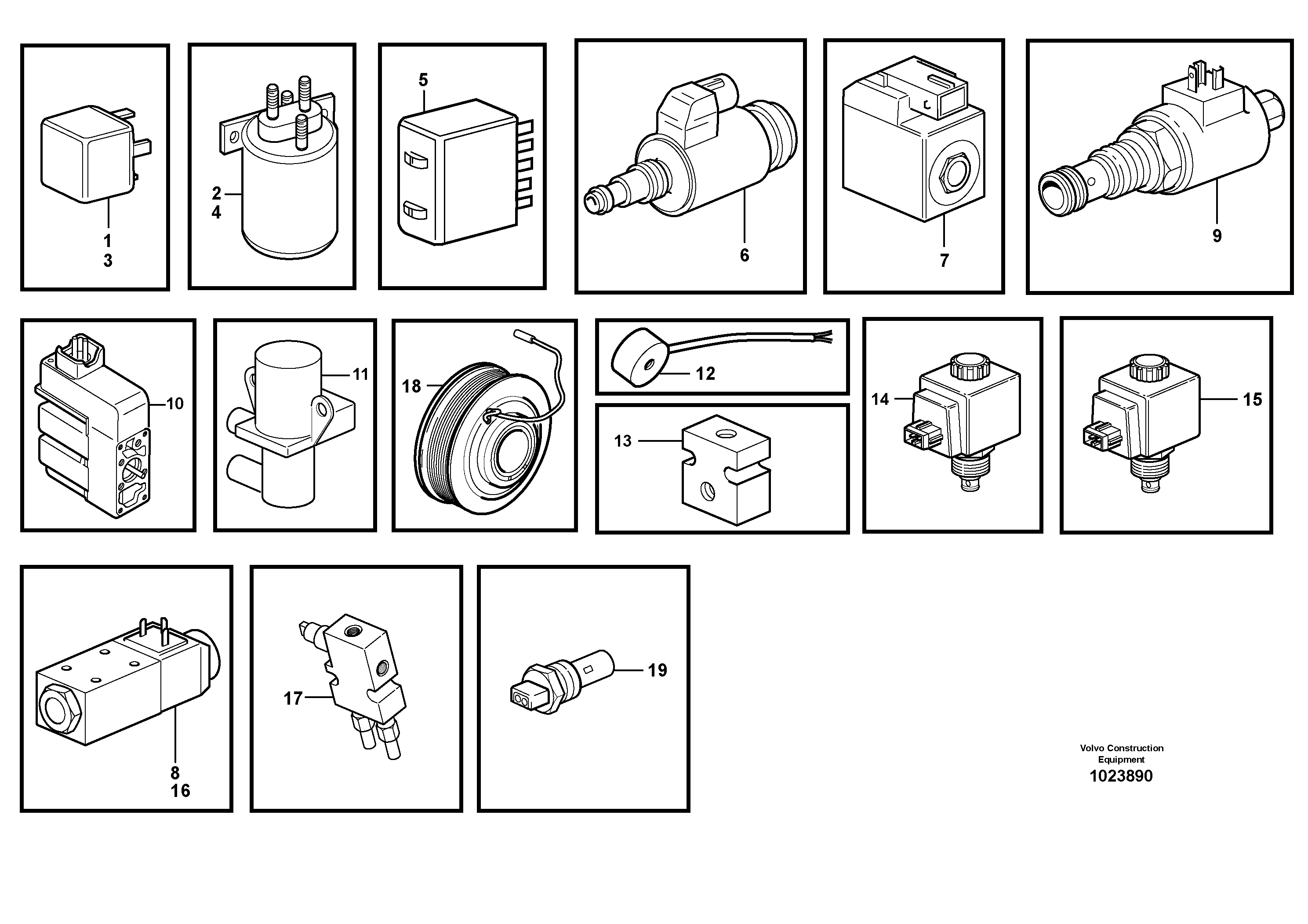 1
3

2
4

5

6

7

9

10

11

18

12

13

14

15

8
16

17

19

Volvo Construction Equipment
1023890