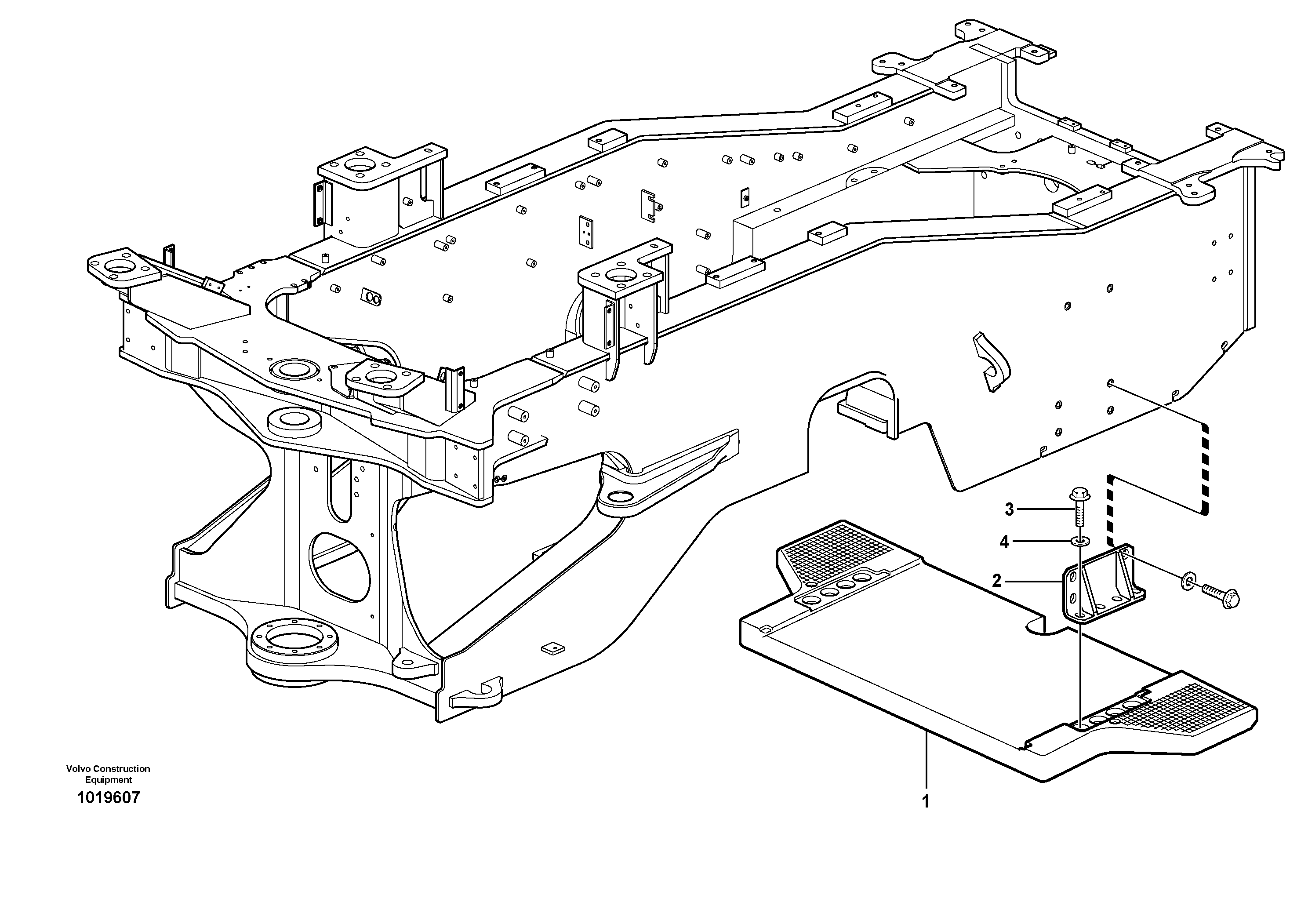 3
4
2
1
Volvo Construction Equipment
1019607