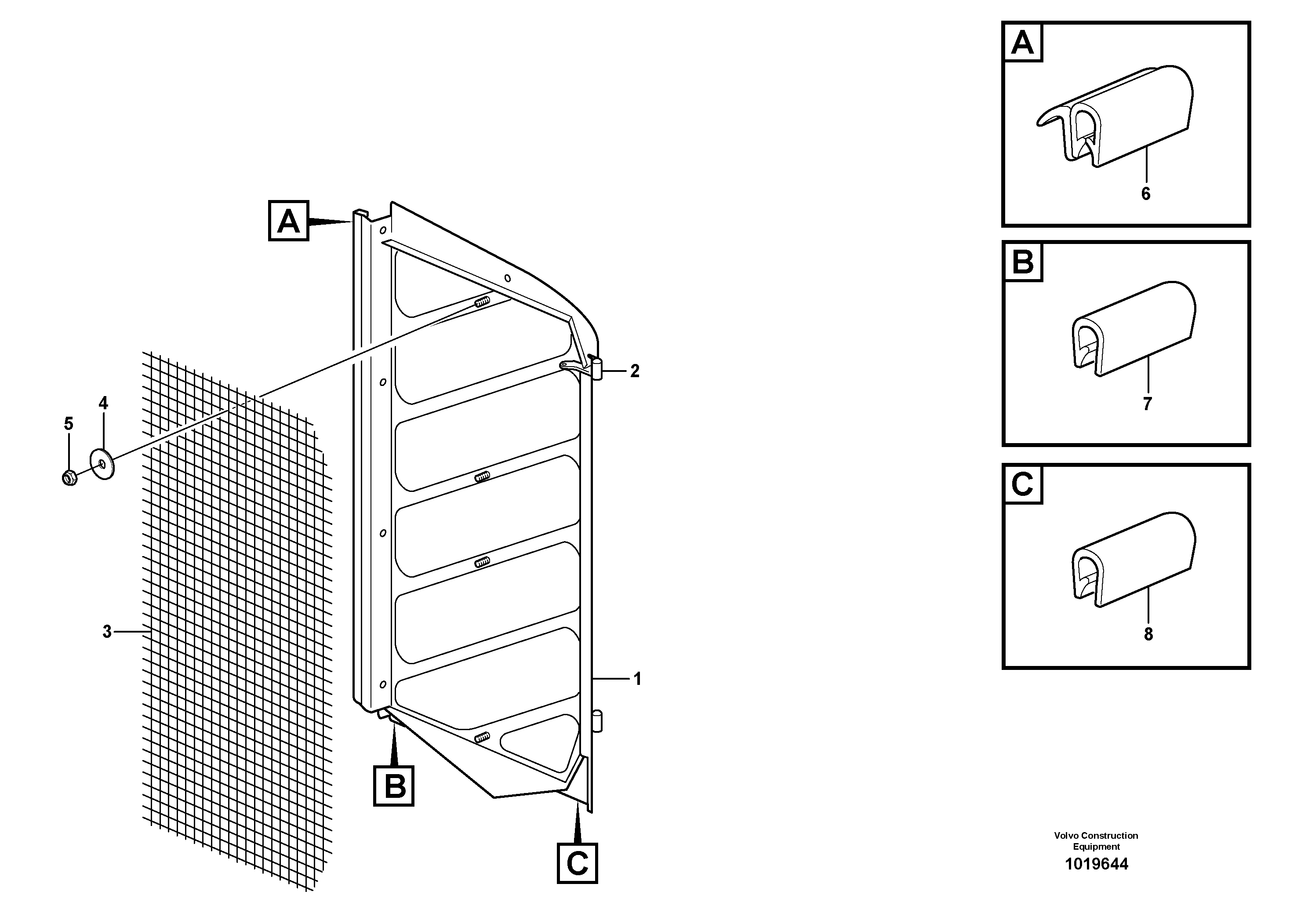 A
2
4
5
3
1
B
C

A
6
B
7
C
8

Volvo Construction Equipment
1019644