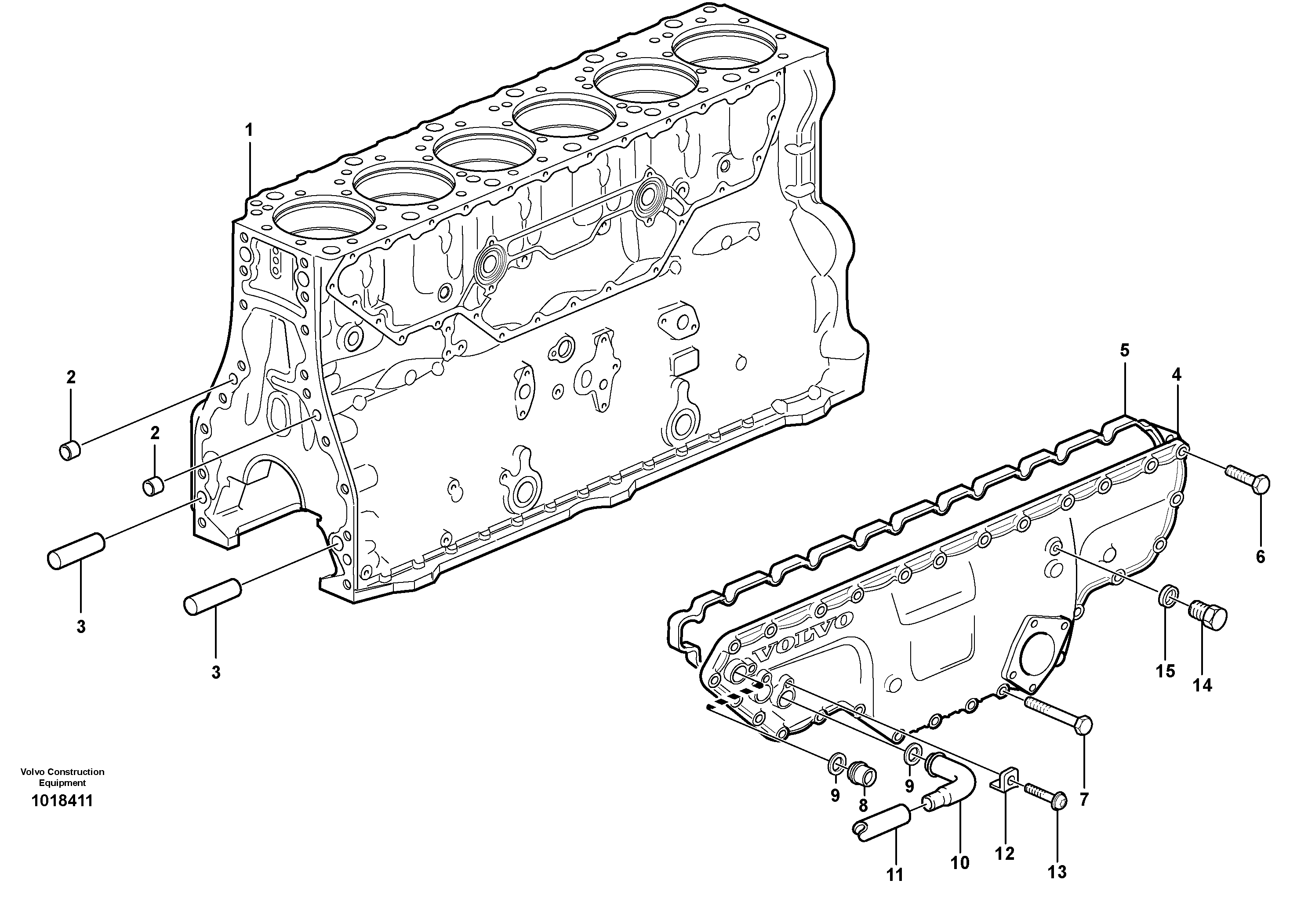 1
2
2
3
3
5
4
6
VOLVO
15
14
7
9
8
9
10
11
12
13
Volvo Construction Equipment
1018411