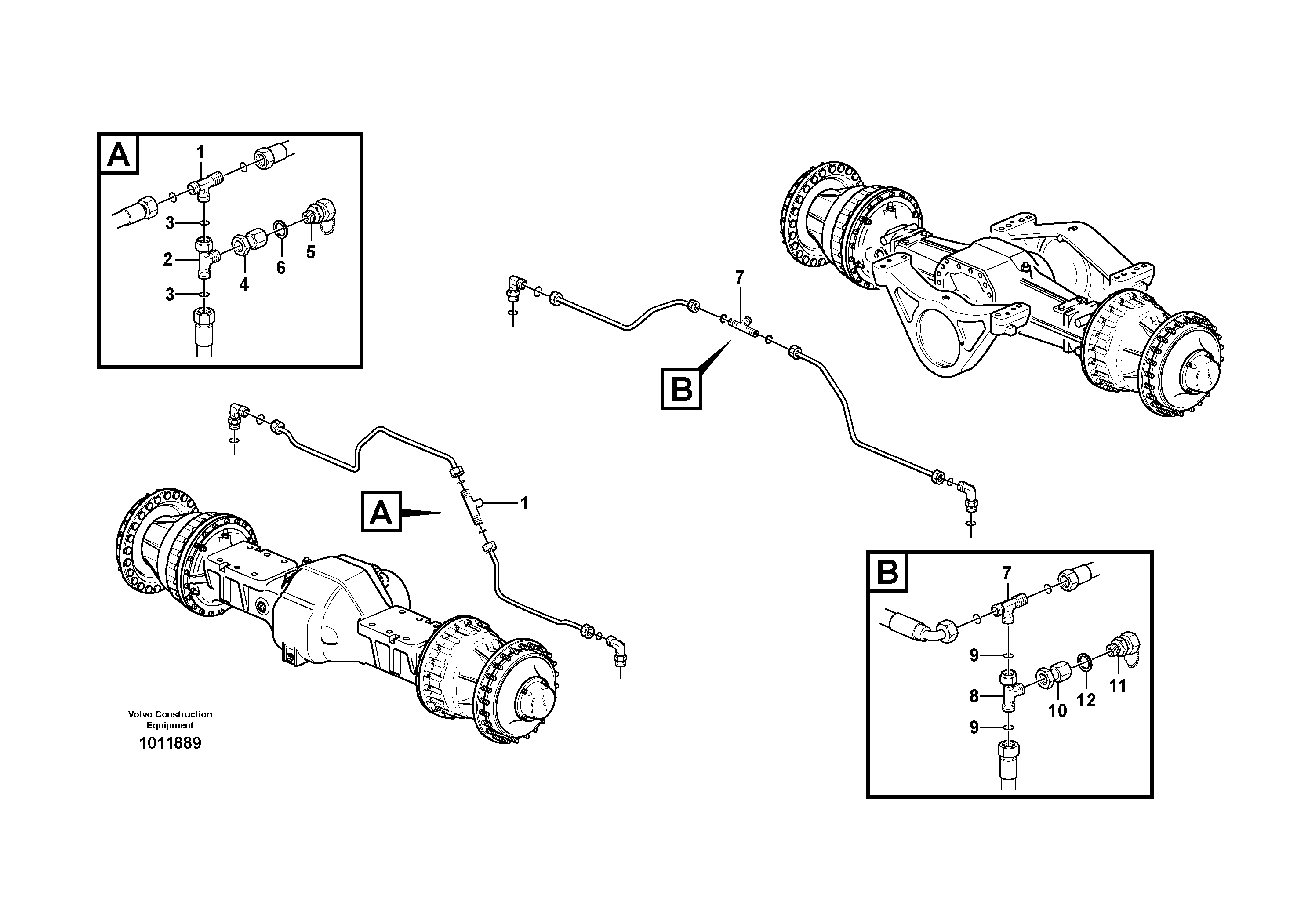 A
1
3
2
3
4
6
5

7

B

A
1

B
7
9
8
9
10
12
11

Volvo Construction Equipment
1011889