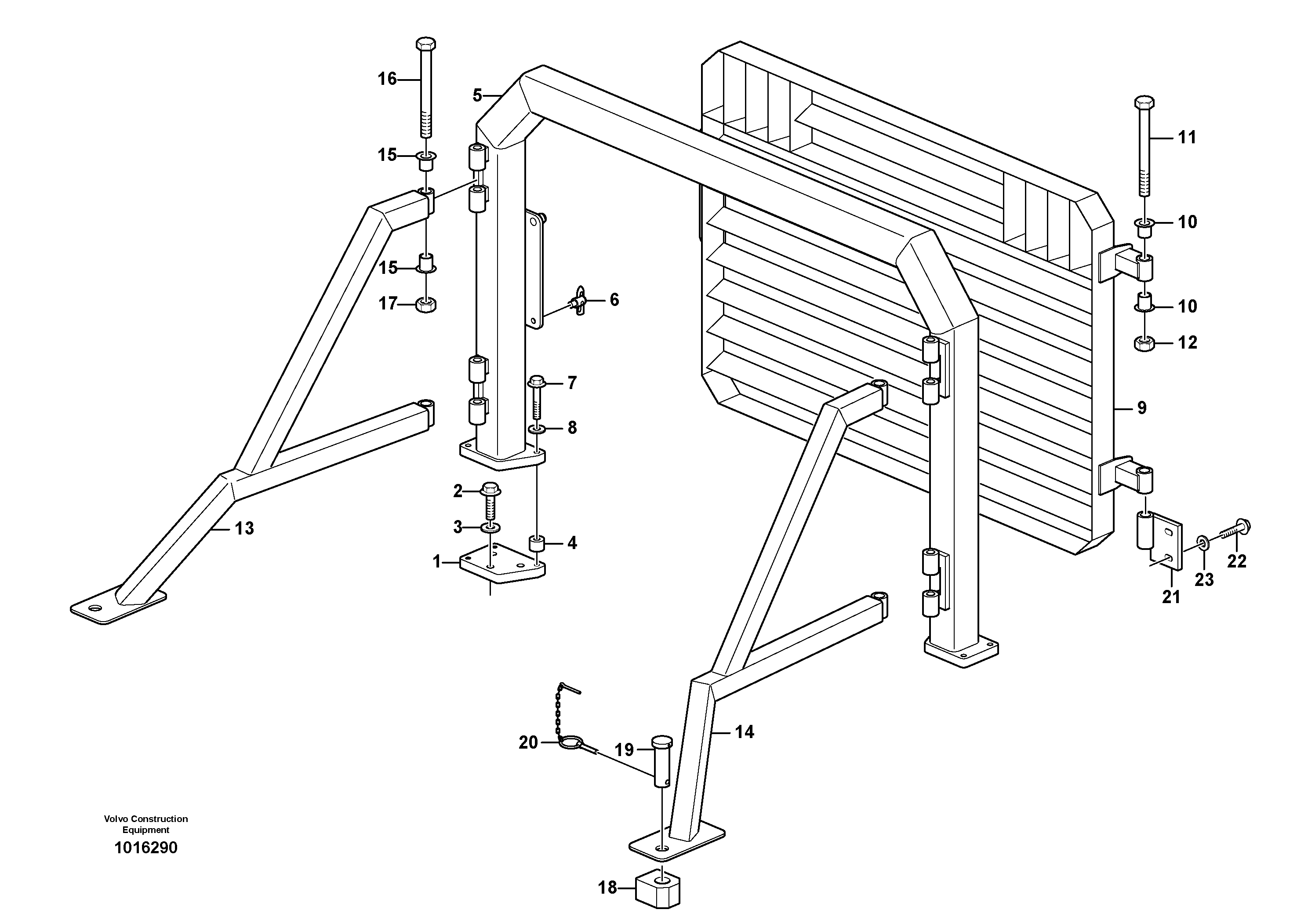 16
5
15
15
17
6
7
8
2
3
4
1
13
11
10
10
12
9
22
23
21
14
20
19
18

Volvo Construction Equipment
1016290