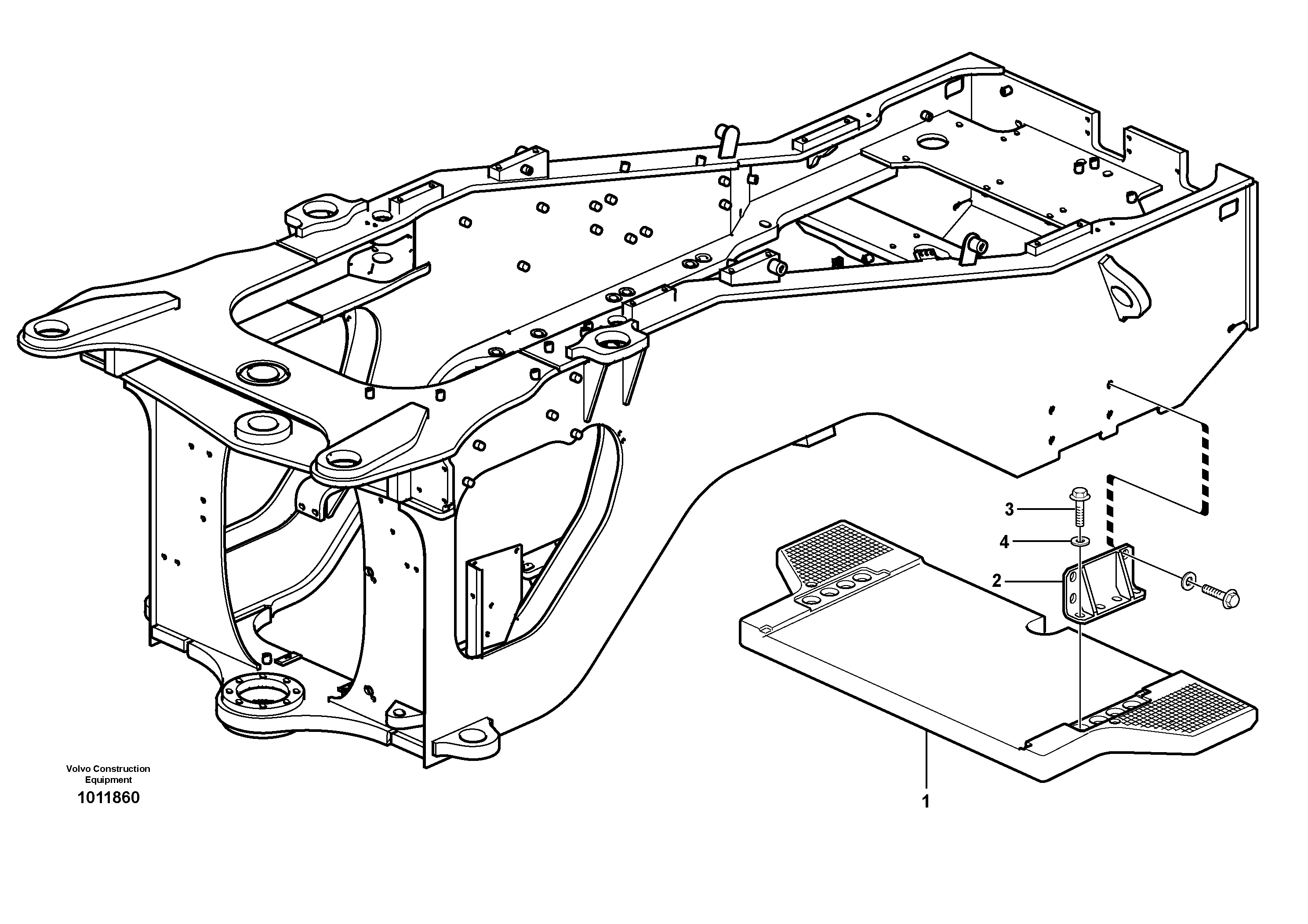 3
4
2
1
Volvo Construction Equipment
1011860