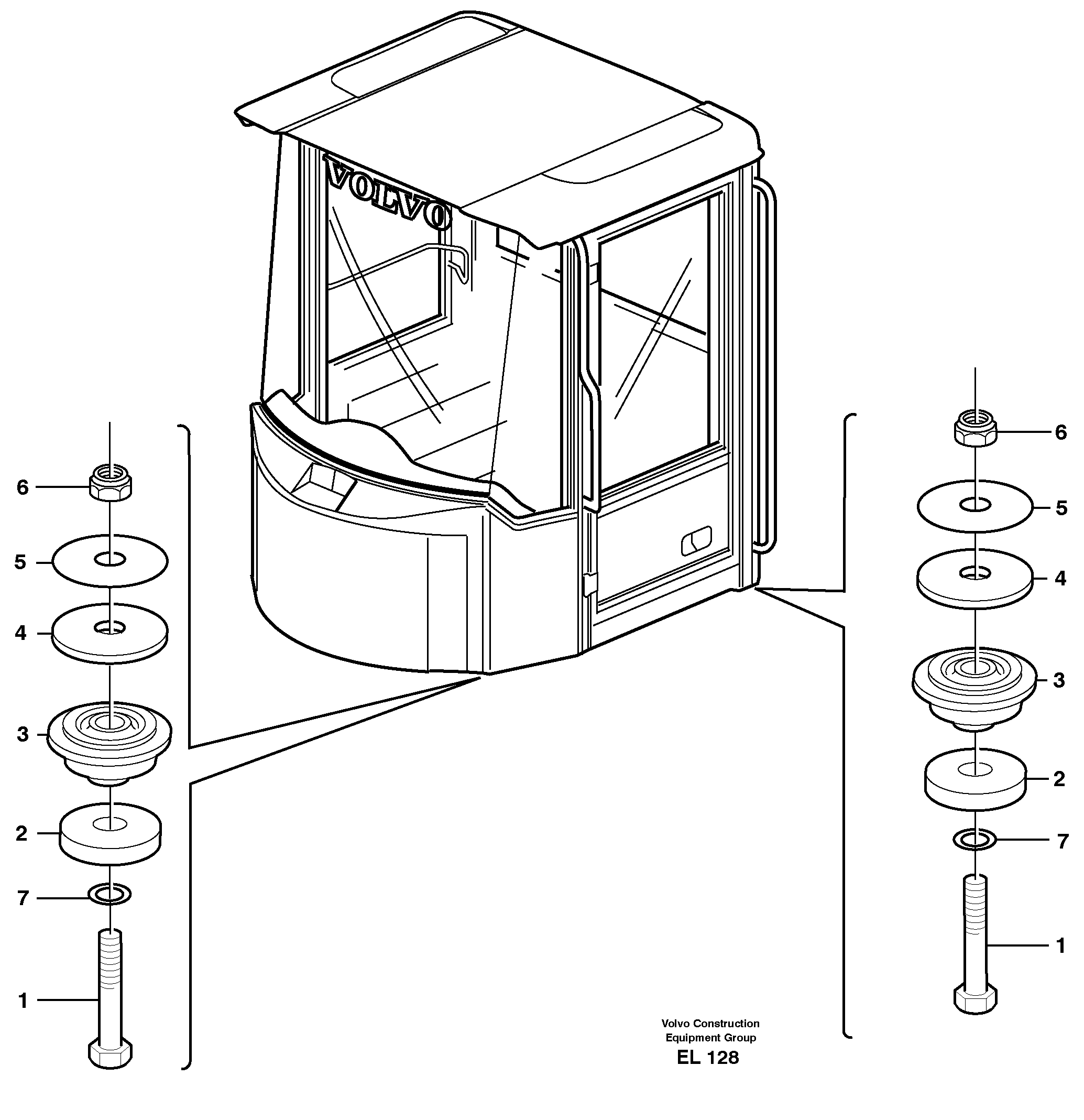 VOLVO

6
5
4
3
2
7
1

6
5
4
3
2
7
1

Volvo Construction
Equipment Group
EL 128