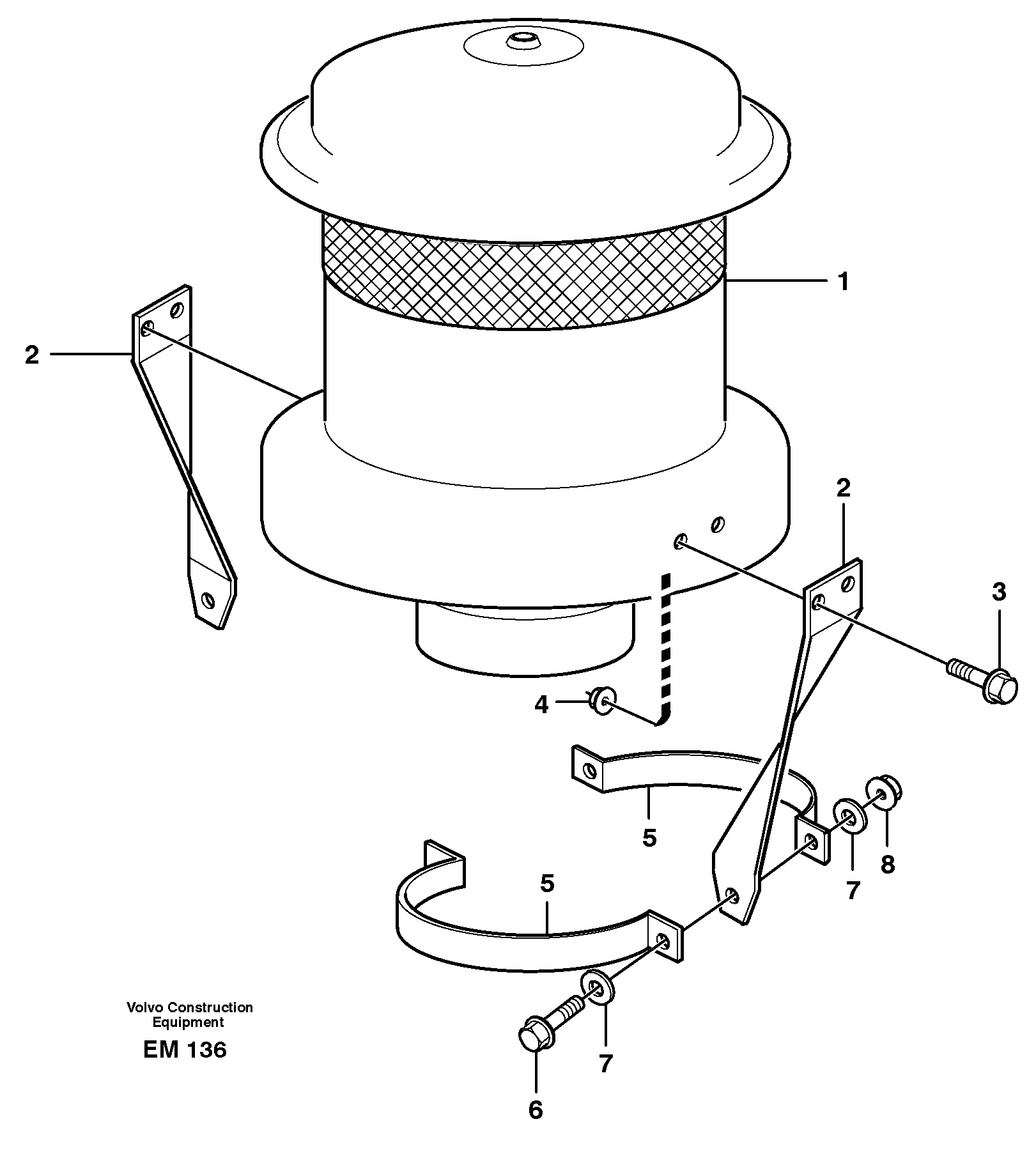 1

2

2

3

4

5

5

7

8

7

6

Volvo Construction Equipment

EM 136