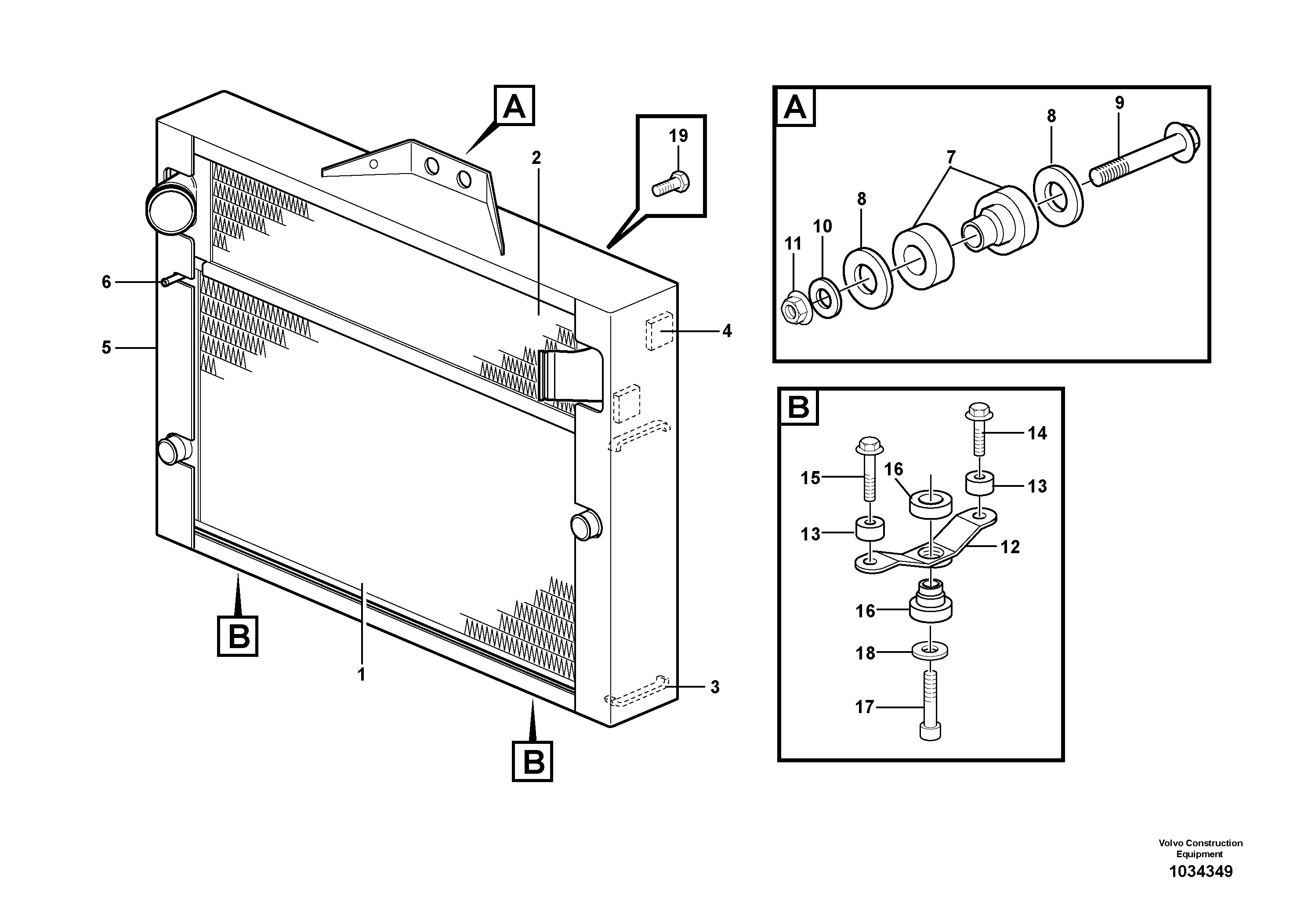 A
19
2
6
5
4
B
1
3
B
A
9
8
7
8
10
11
B
14
15
16
13
13
12
16
18
17
Volvo Construction Equipment
1034349