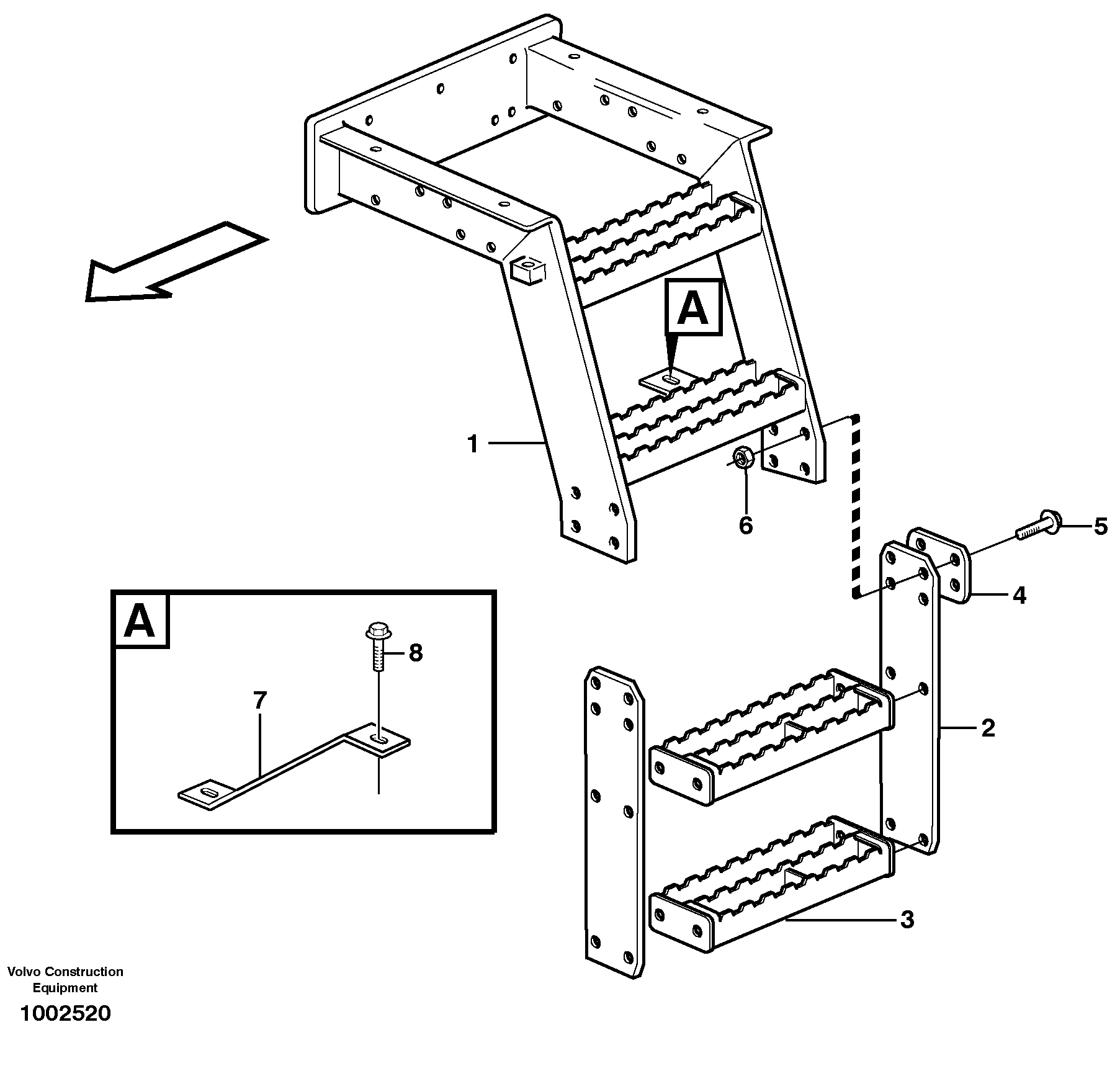 A

1

6

5

4

A

8

7

2

3

Volvo Construction Equipment

1002520