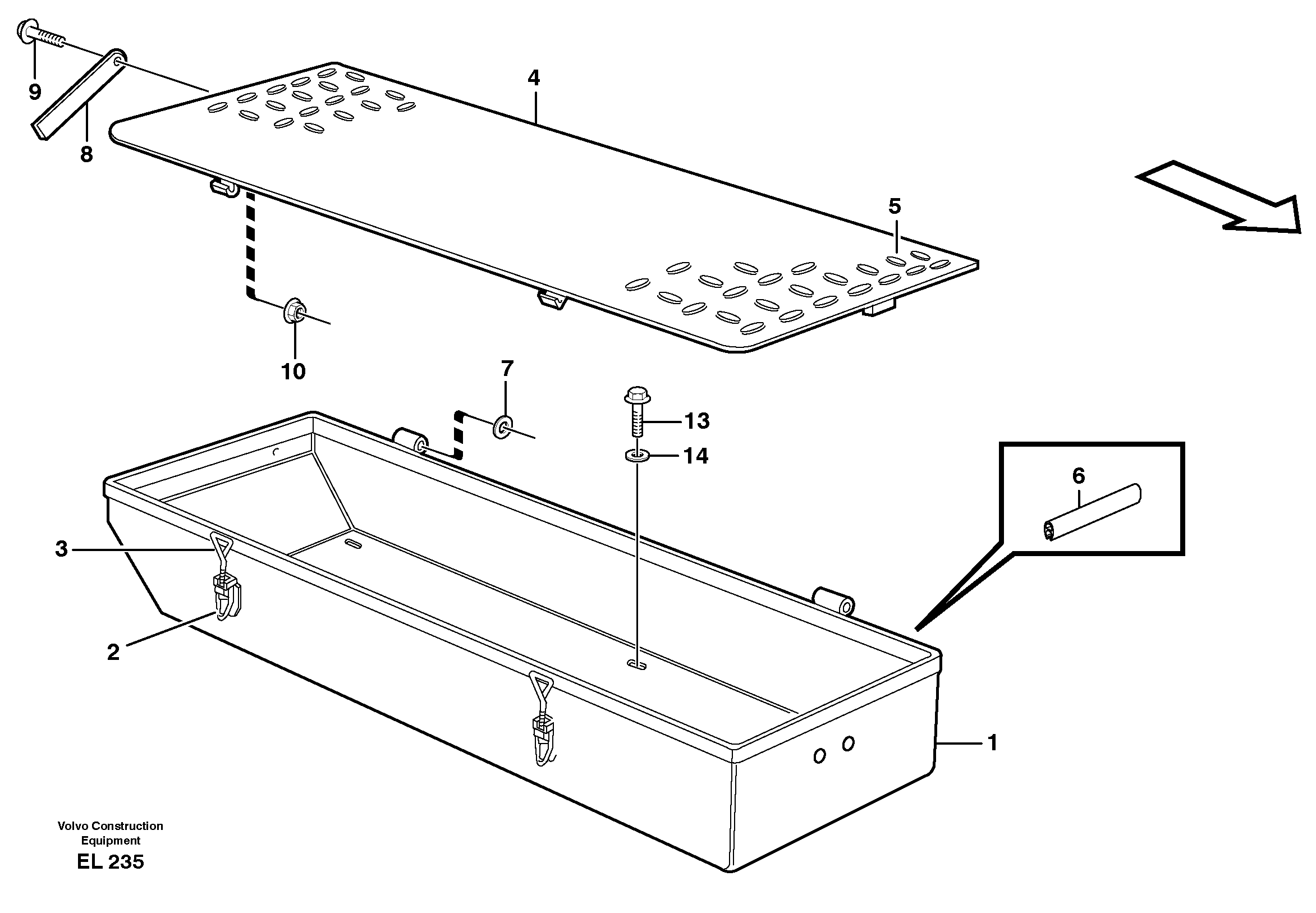 9
8
4
5
10
7
13
14
6
3
2
1
Volvo Construction Equipment
EL 235