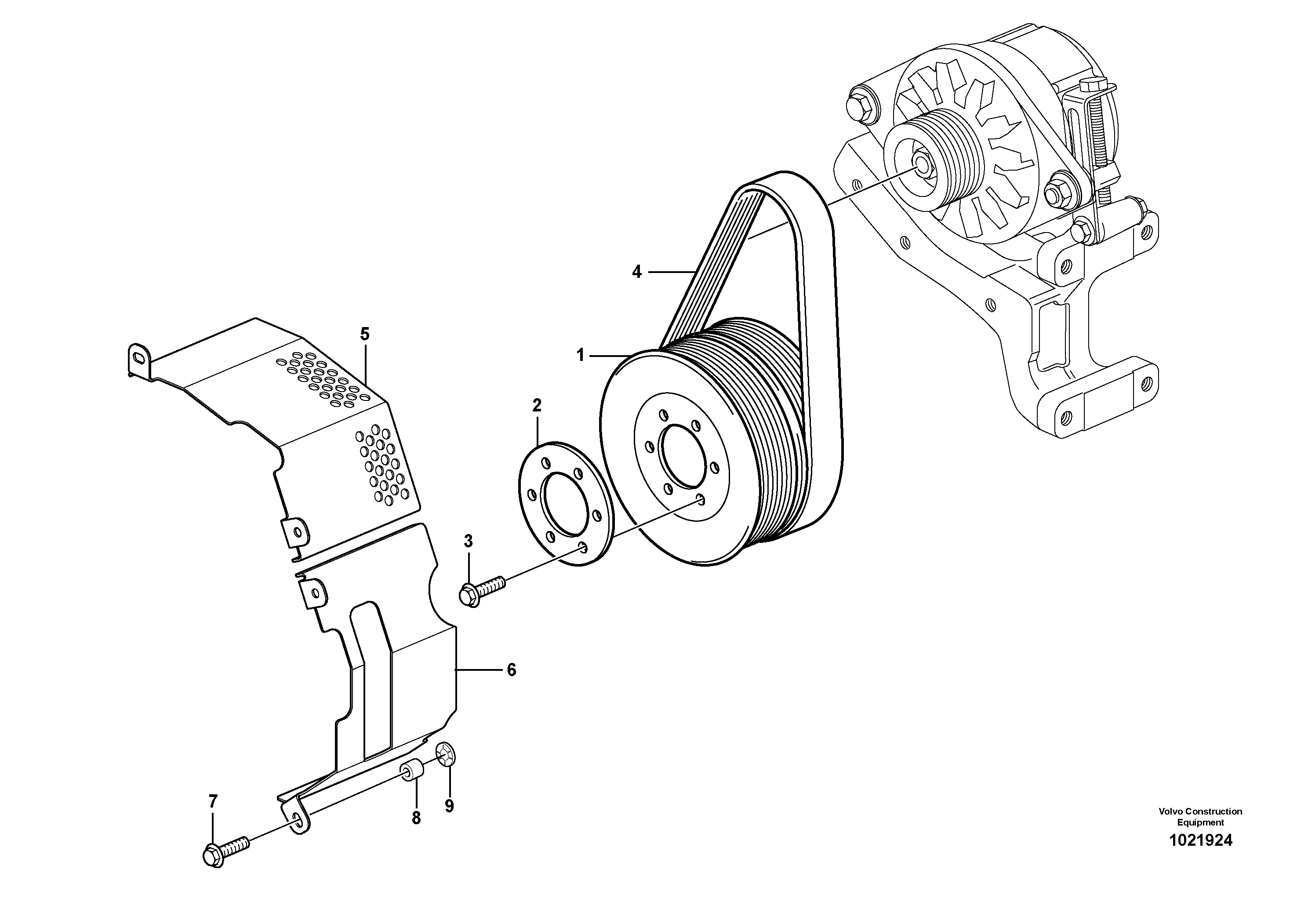 4

5

1

2

3

6

7

8

9

Volvo Construction Equipment

1021924