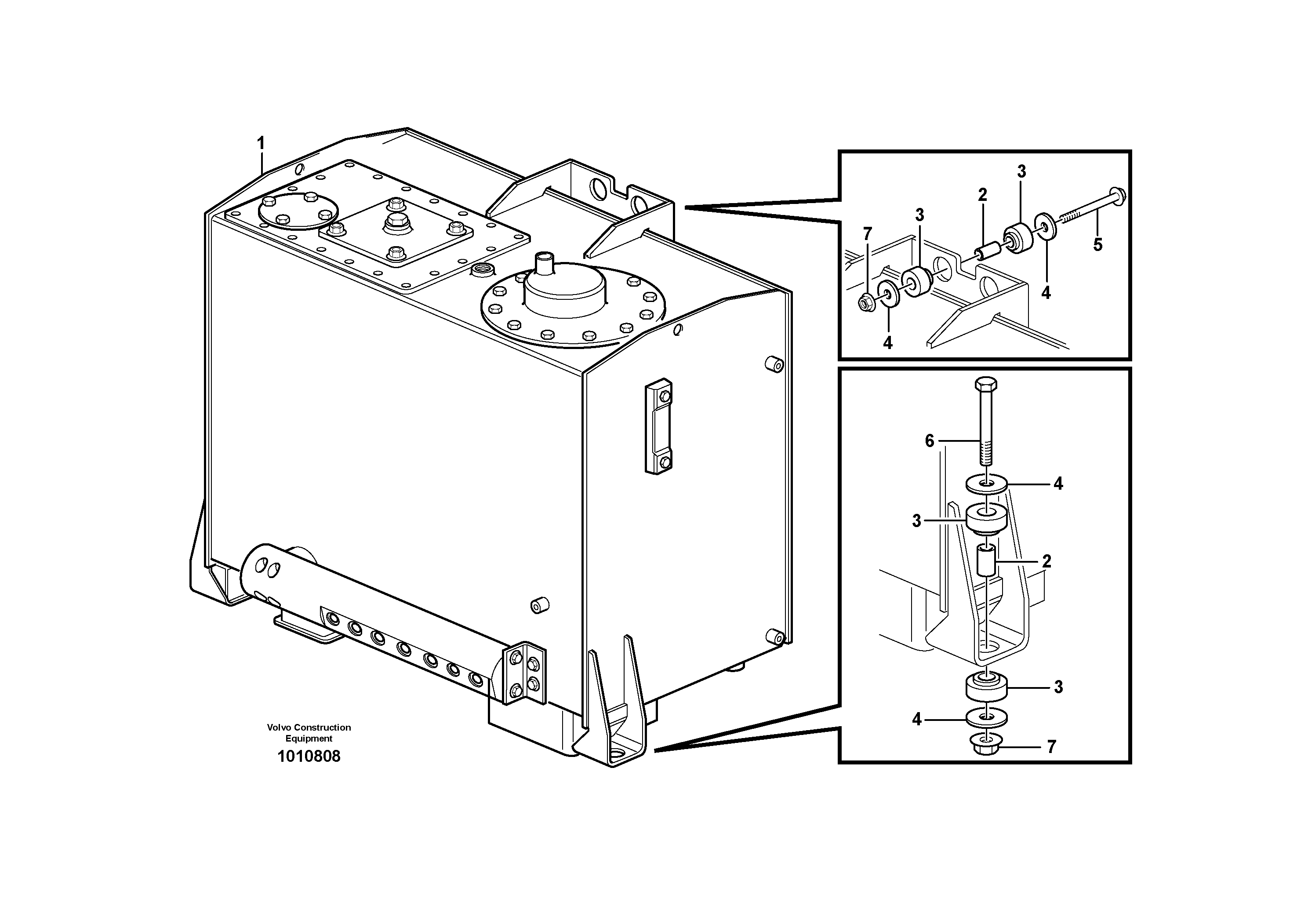 1

3
2
3
7
5
4
4

6
4
3
2
3
4
7

Volvo Construction Equipment
1010808