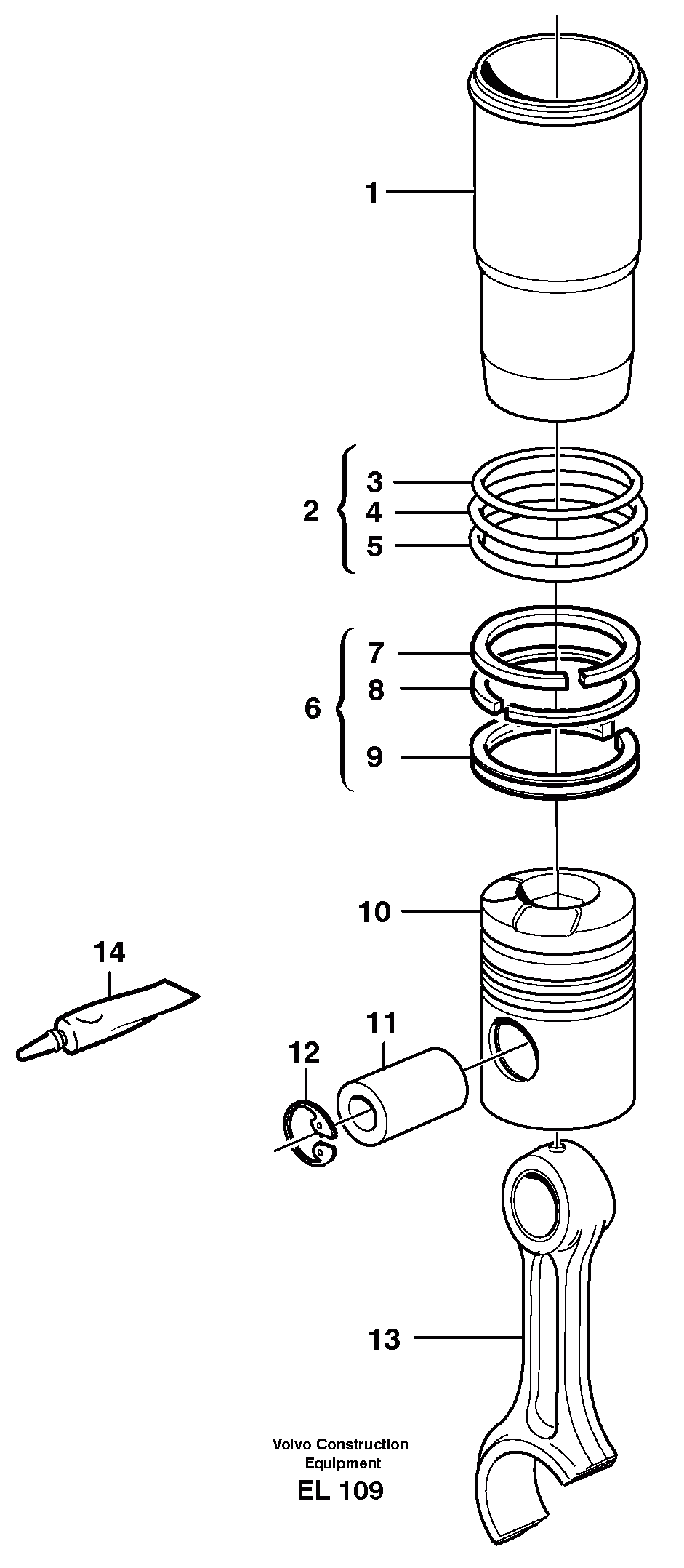 1

2
3
4
5

6
7
8
9

10

14

11

12

13

Volvo Construction Equipment

EL 109