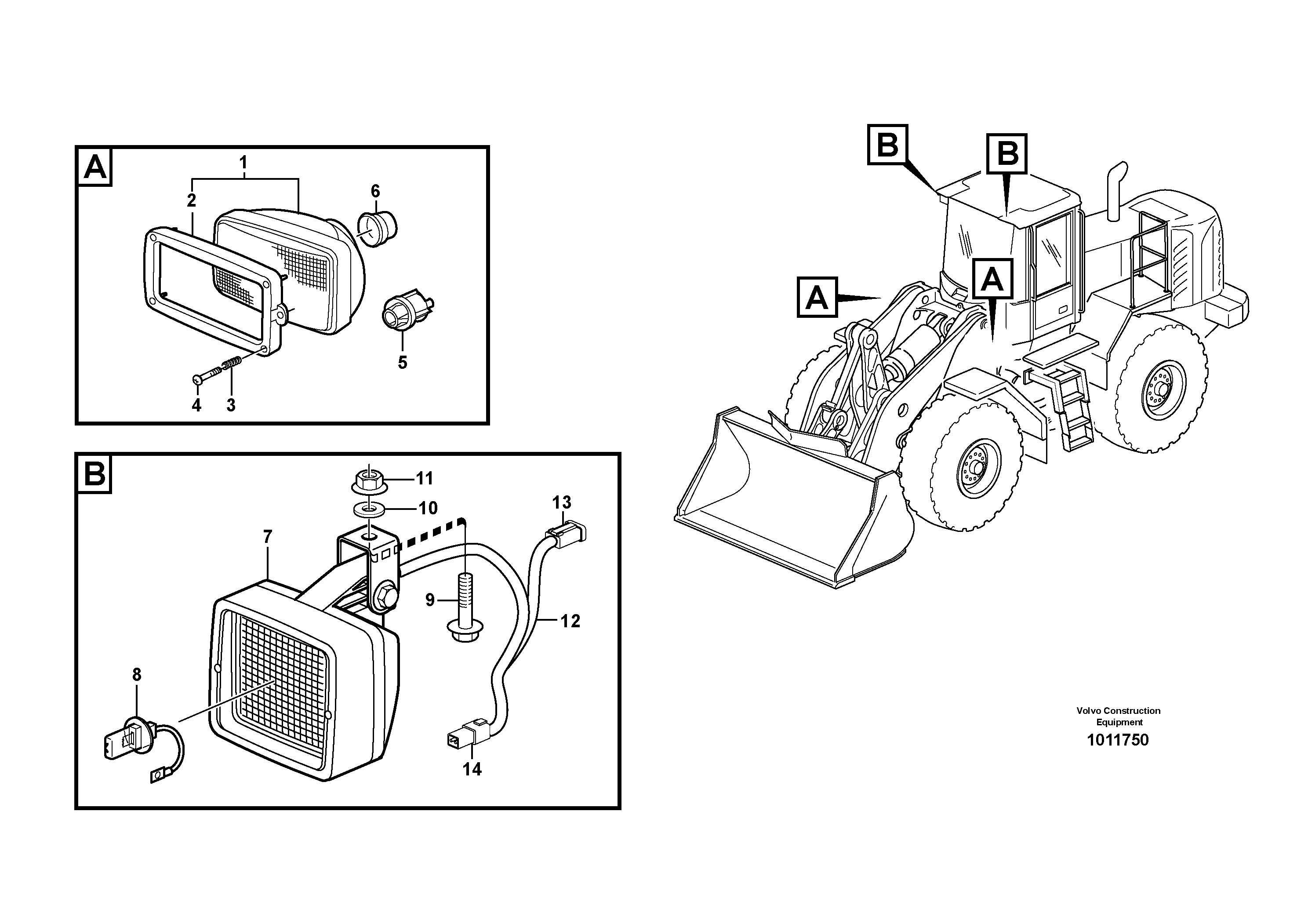 A
1
2
6
5
4
3

B
11
10
13
7
9
12
8
14

B
B
A
A

Volvo Construction Equipment
1011750