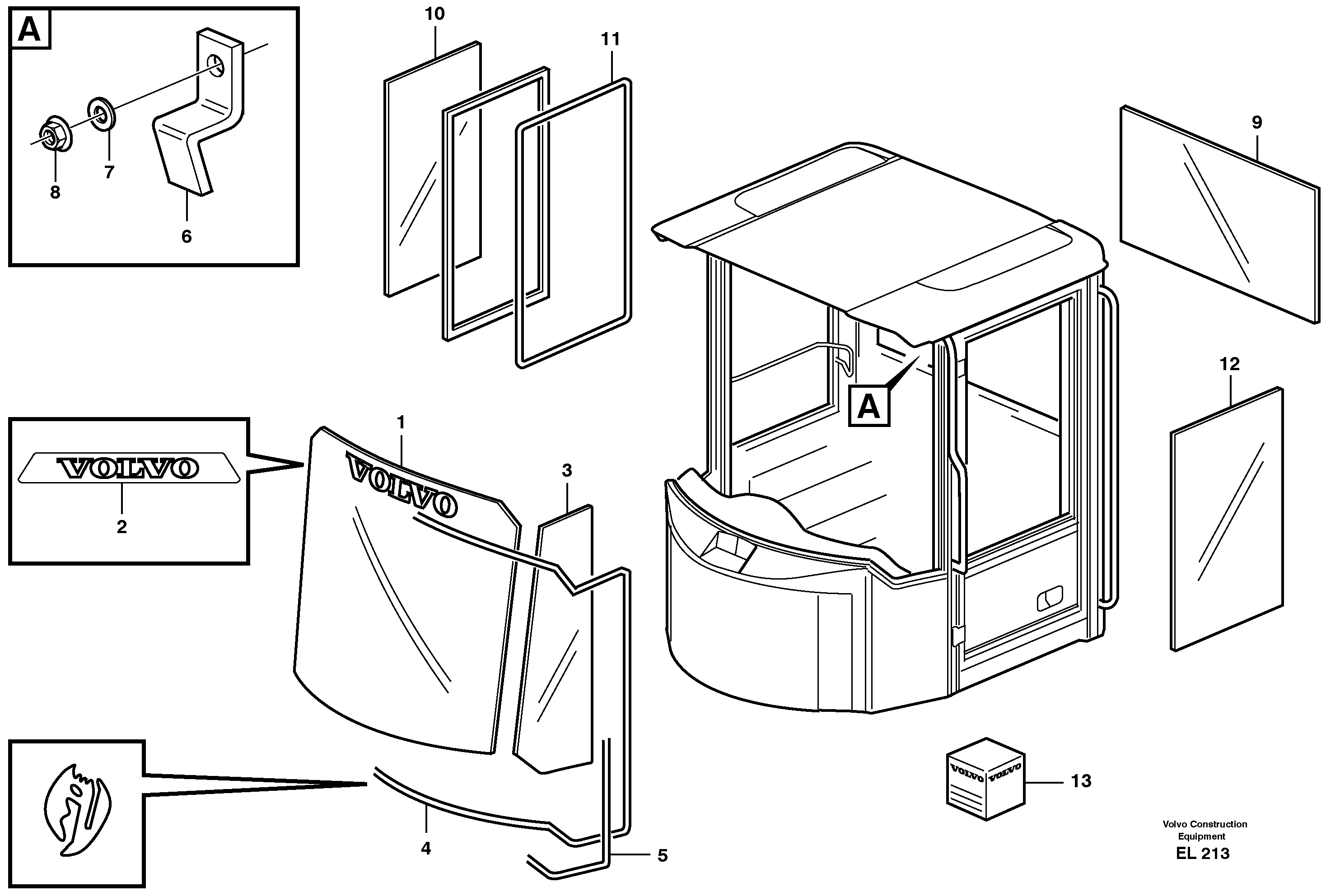 A

8
7
6

10
11

9

A

12

VOLVO
2

1
VOLVO

3

4

5

VOLVO VOLVO
13

Volvo Construction Equipment
EL 213