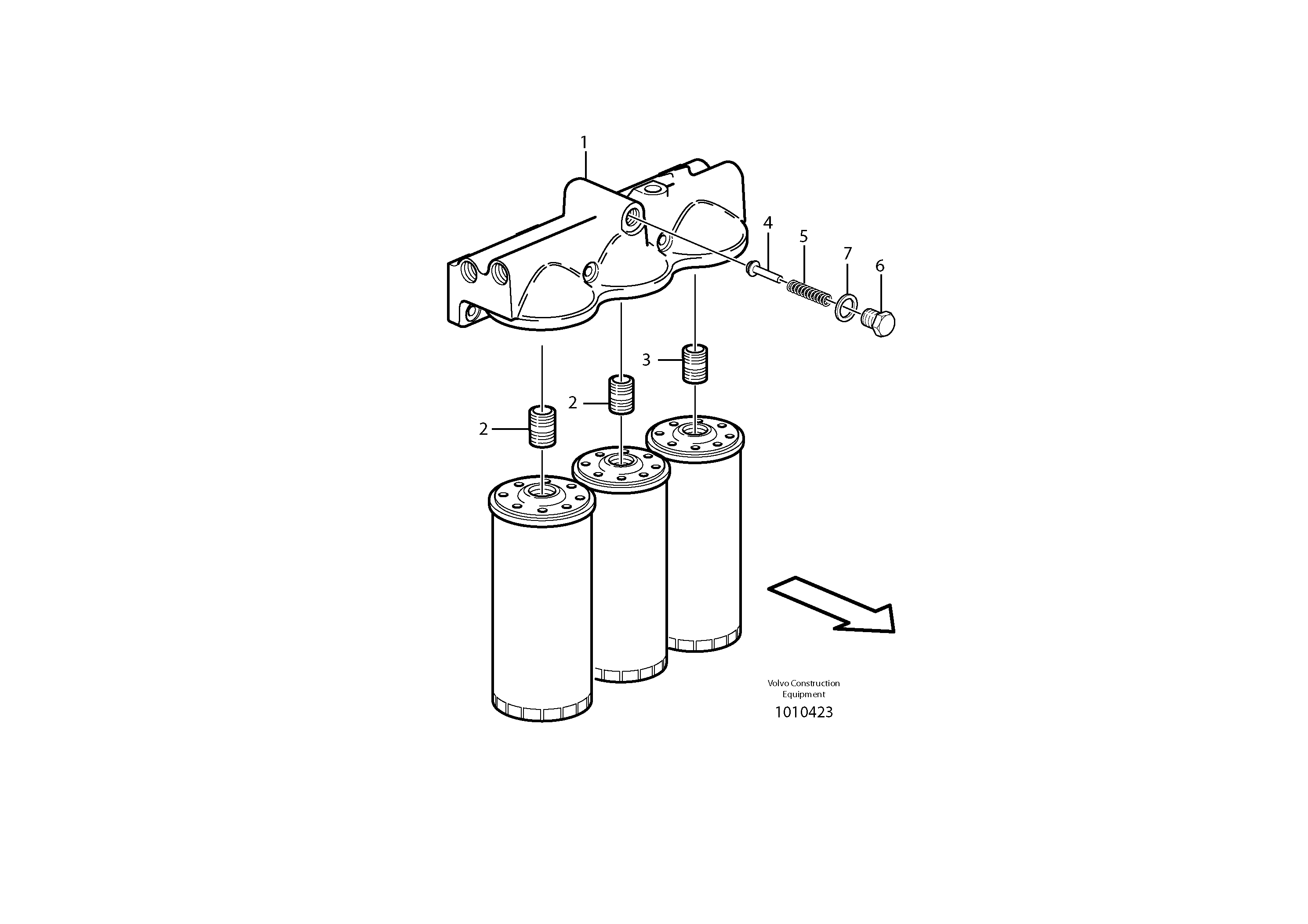 1

4

5

7

6

3

2

2

Volvo Construction
Equipment

1010423