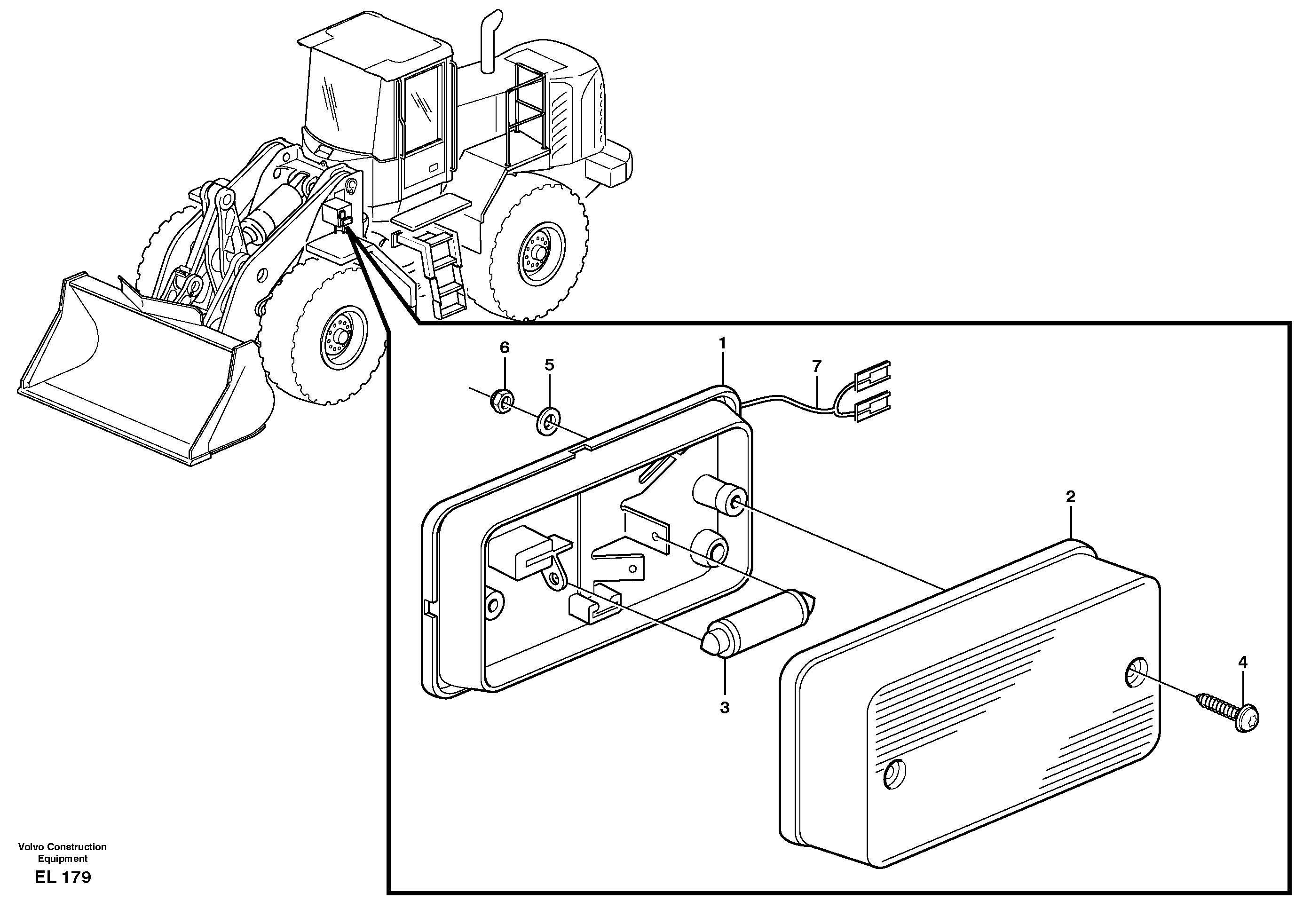 6
5
1
7
2
3
4

Volvo Construction
Equipment

EL 179