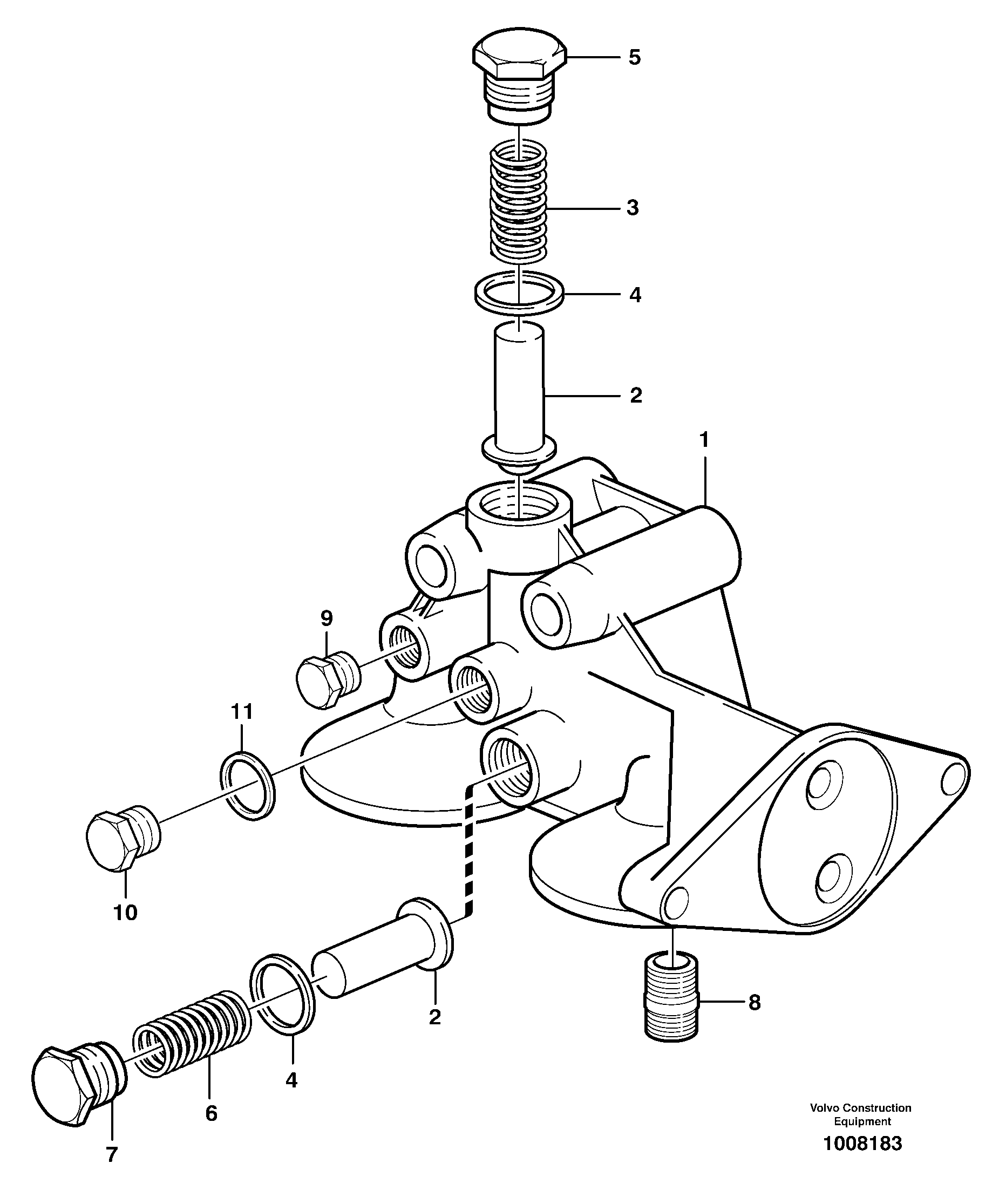 5
3
4
2
1
9
11
10
2
8
4
6
7
Volvo Construction Equipment
1008183