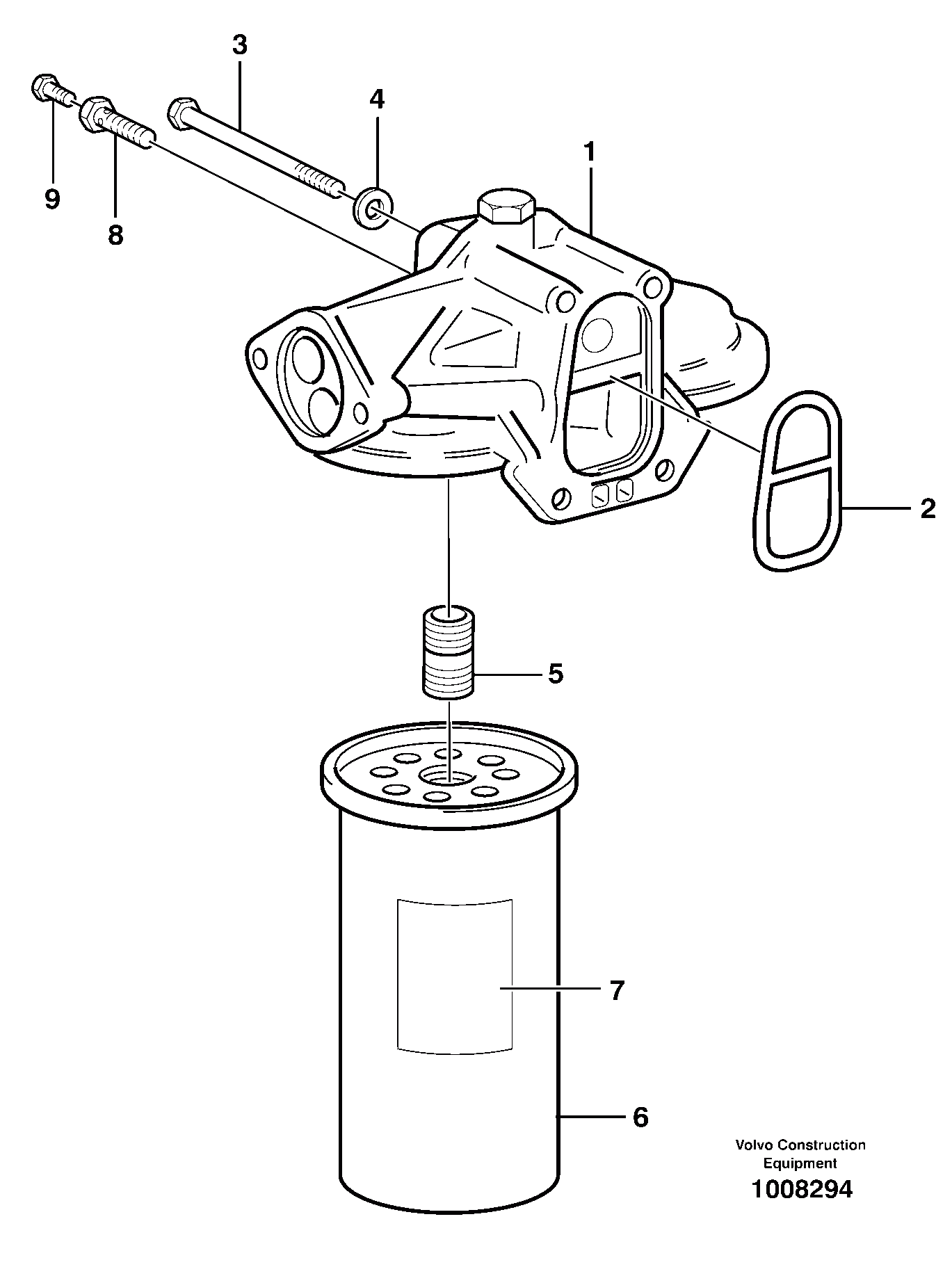 3
4
1
9
8
2
5
7
6
Volvo Construction
Equipment
1008294