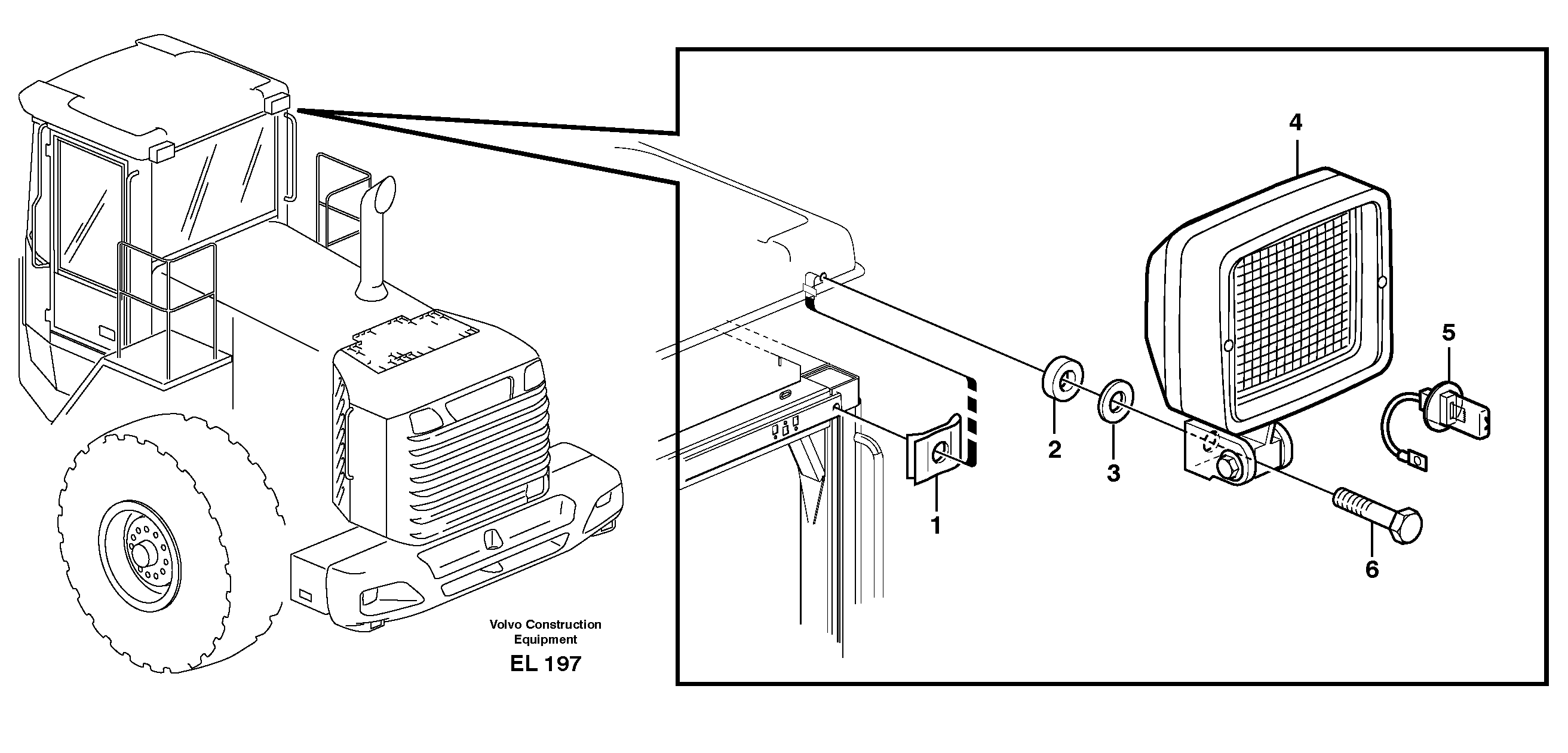 4

5

2

3

1

6

Volvo Construction Equipment

EL 197