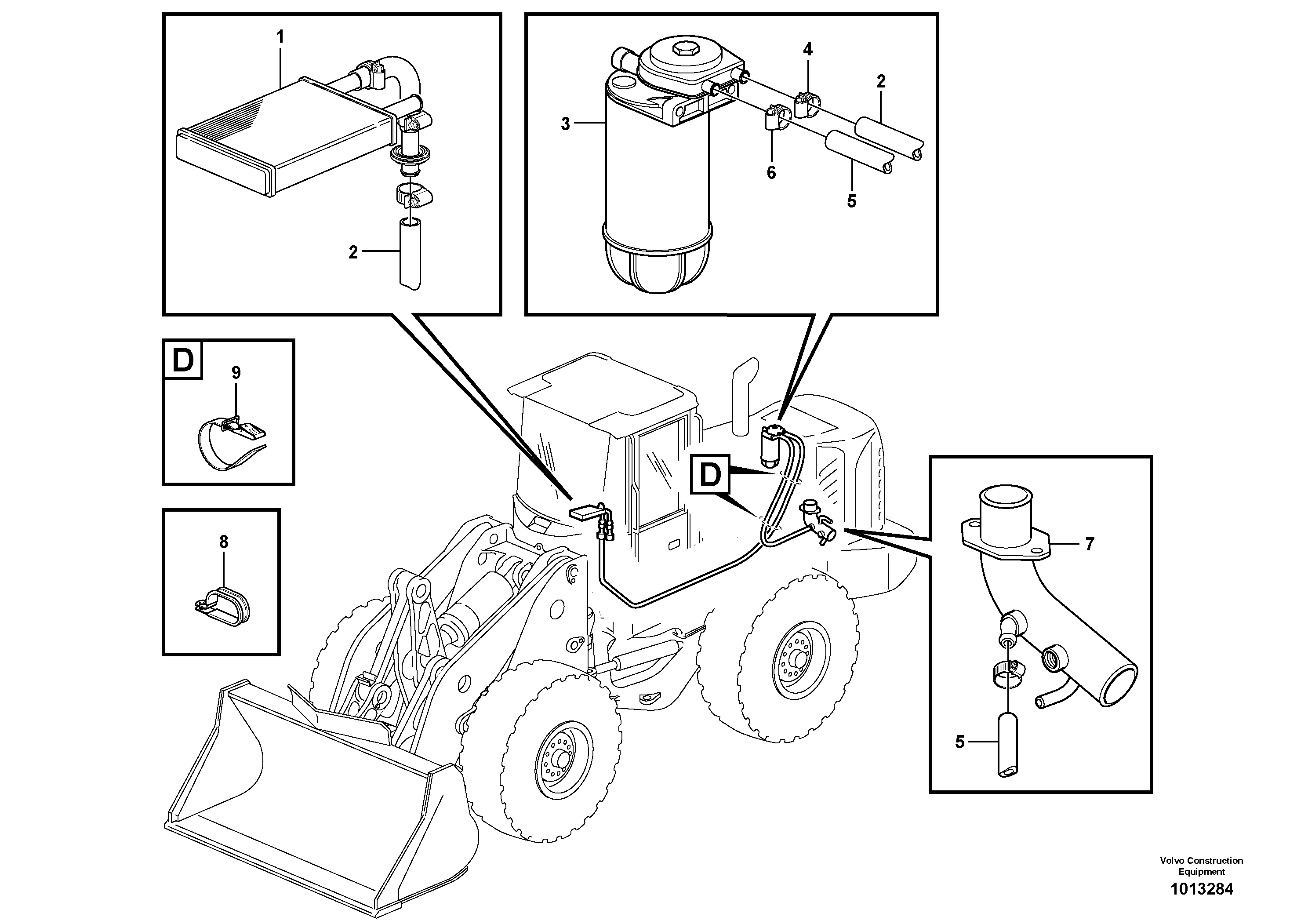 1

2

3

4

2

6

5

D

9

8

D

7

5

Volvo Construction Equipment

1013284