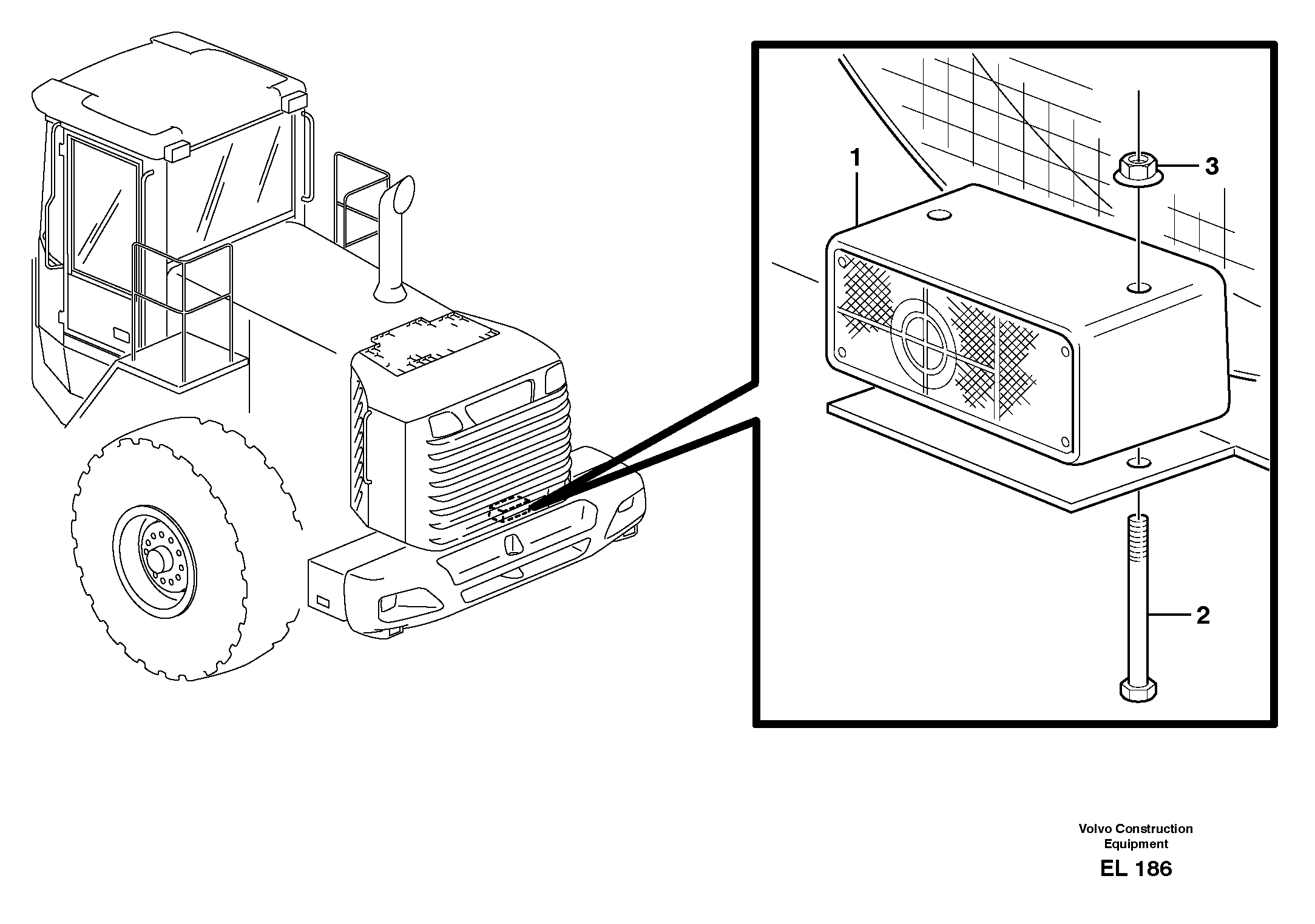 1
3
2

Volvo Construction Equipment
EL 186