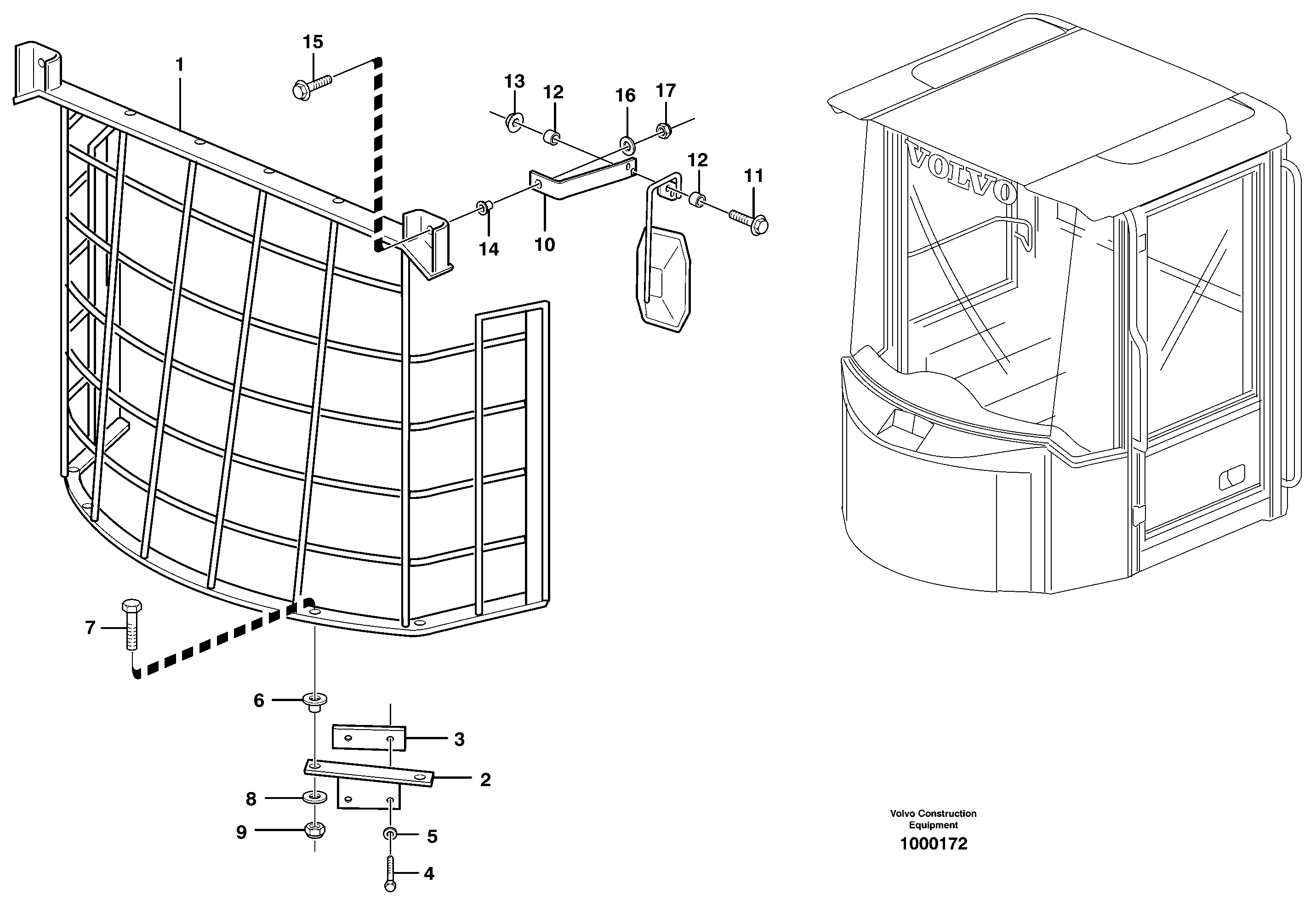 15
1
13
12
16
17
12
11
14
10
VOLVO
7
6
3
2
8
9
5
4
Volvo Construction Equipment
1000172