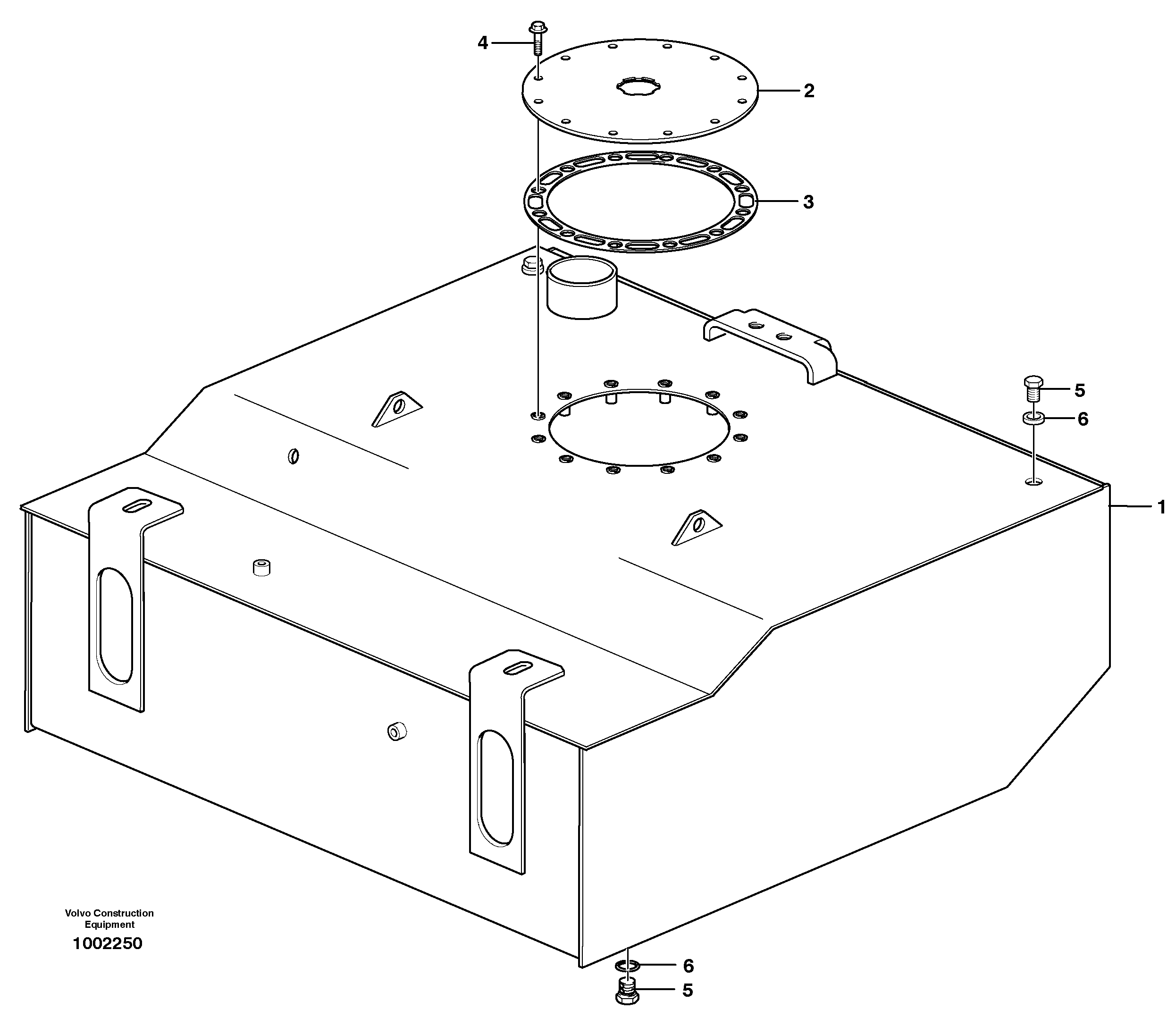 4
2
3
5
6
1
Volvo Construction Equipment
1002250
6
5