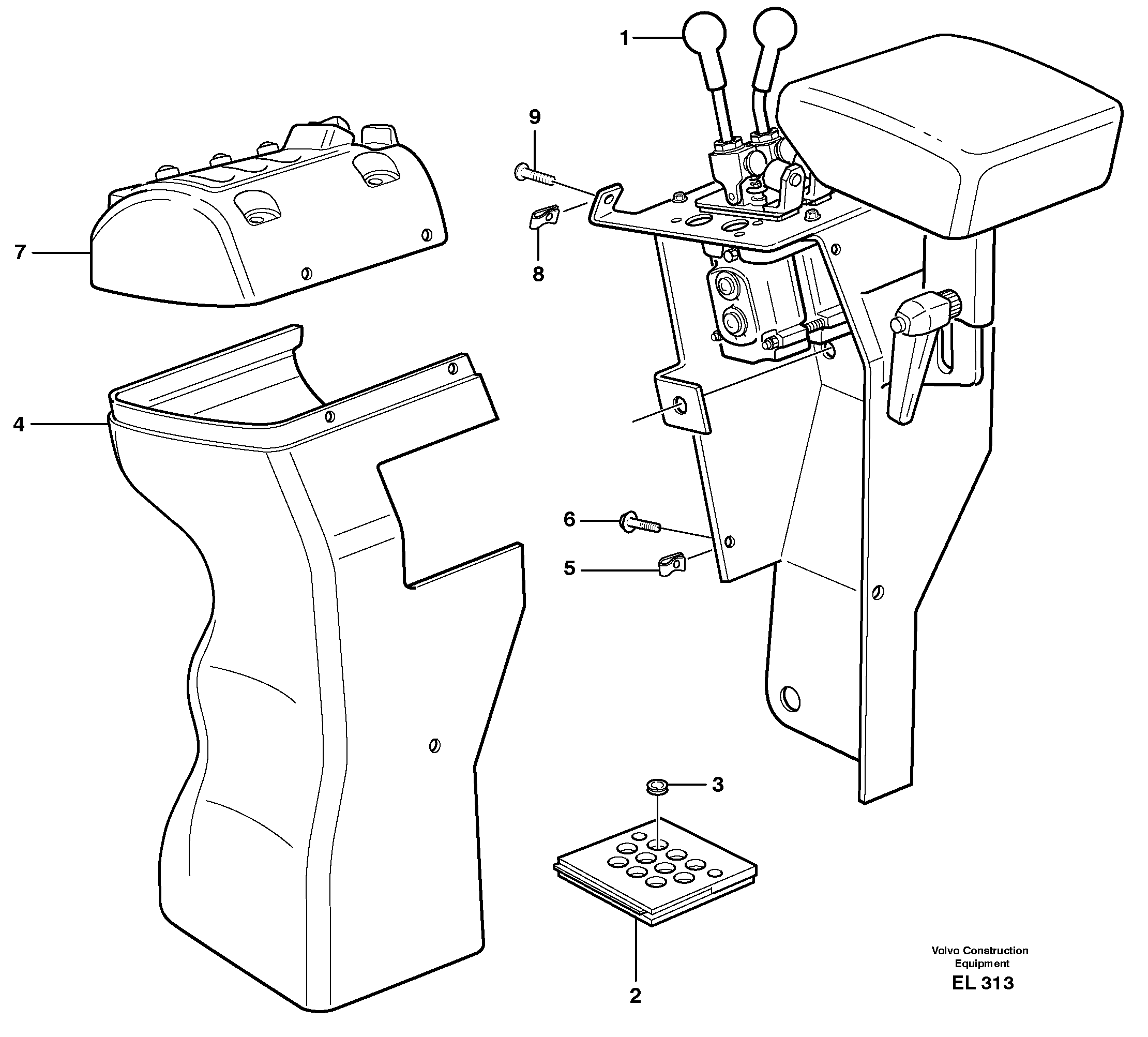 1
9
7
8
4
6
5
3
2
Volvo Construction Equipment
EL 313