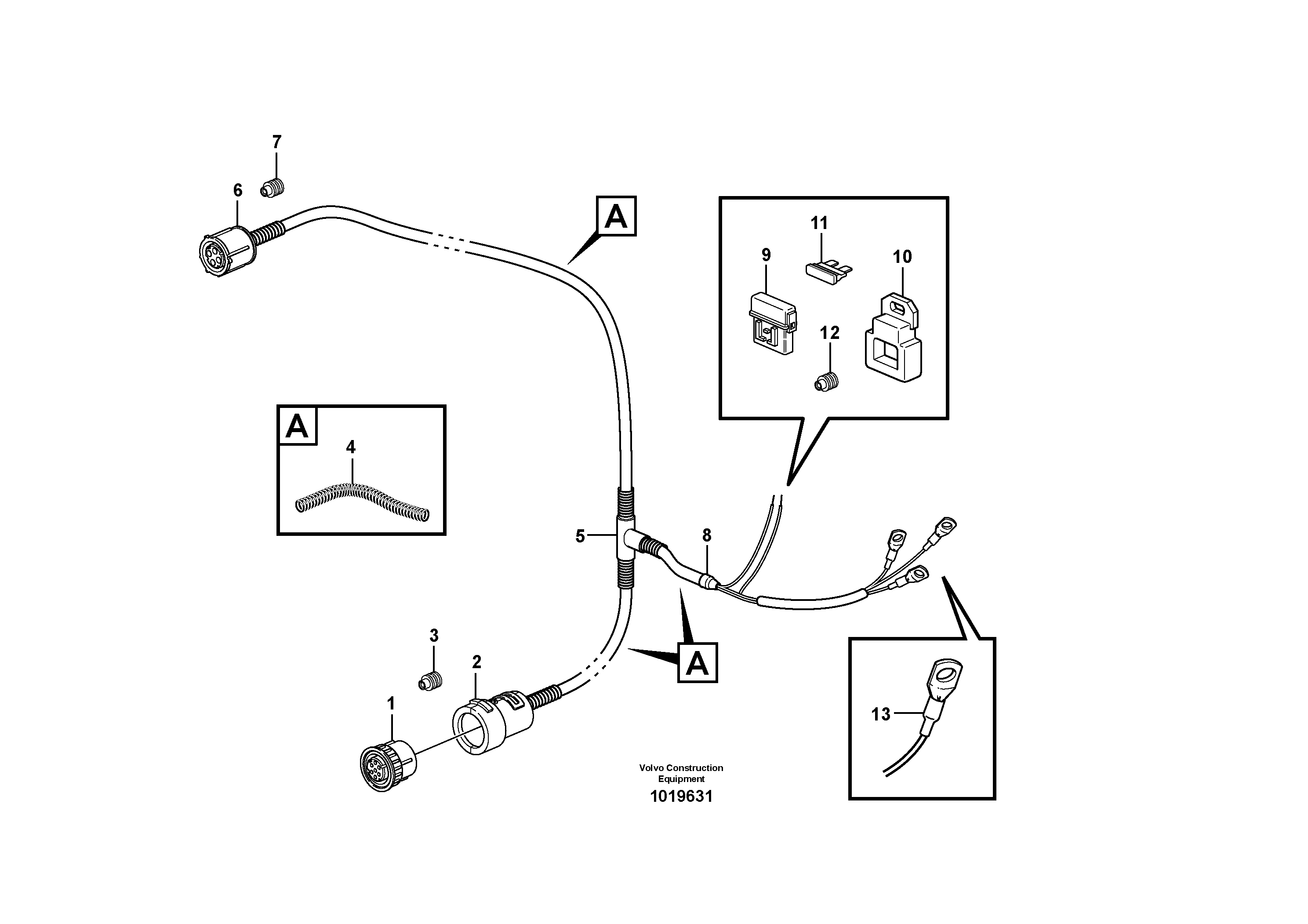 7
6
A
11
9
10
12
A
4
5
8
3
2
A
1
13
Volvo Construction Equipment
1019631