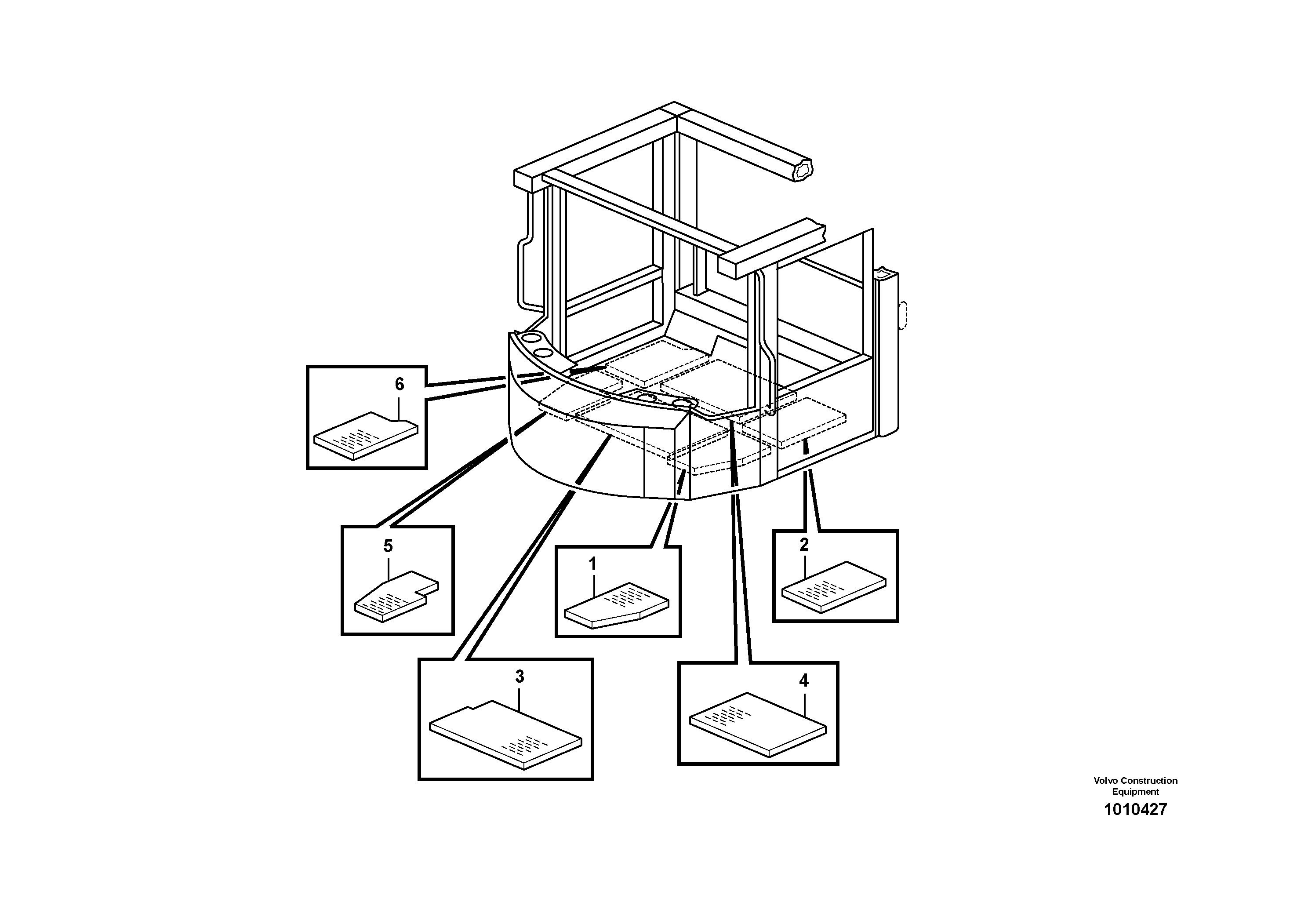 6

5

1

2

3

4

Volvo Construction Equipment
1010427