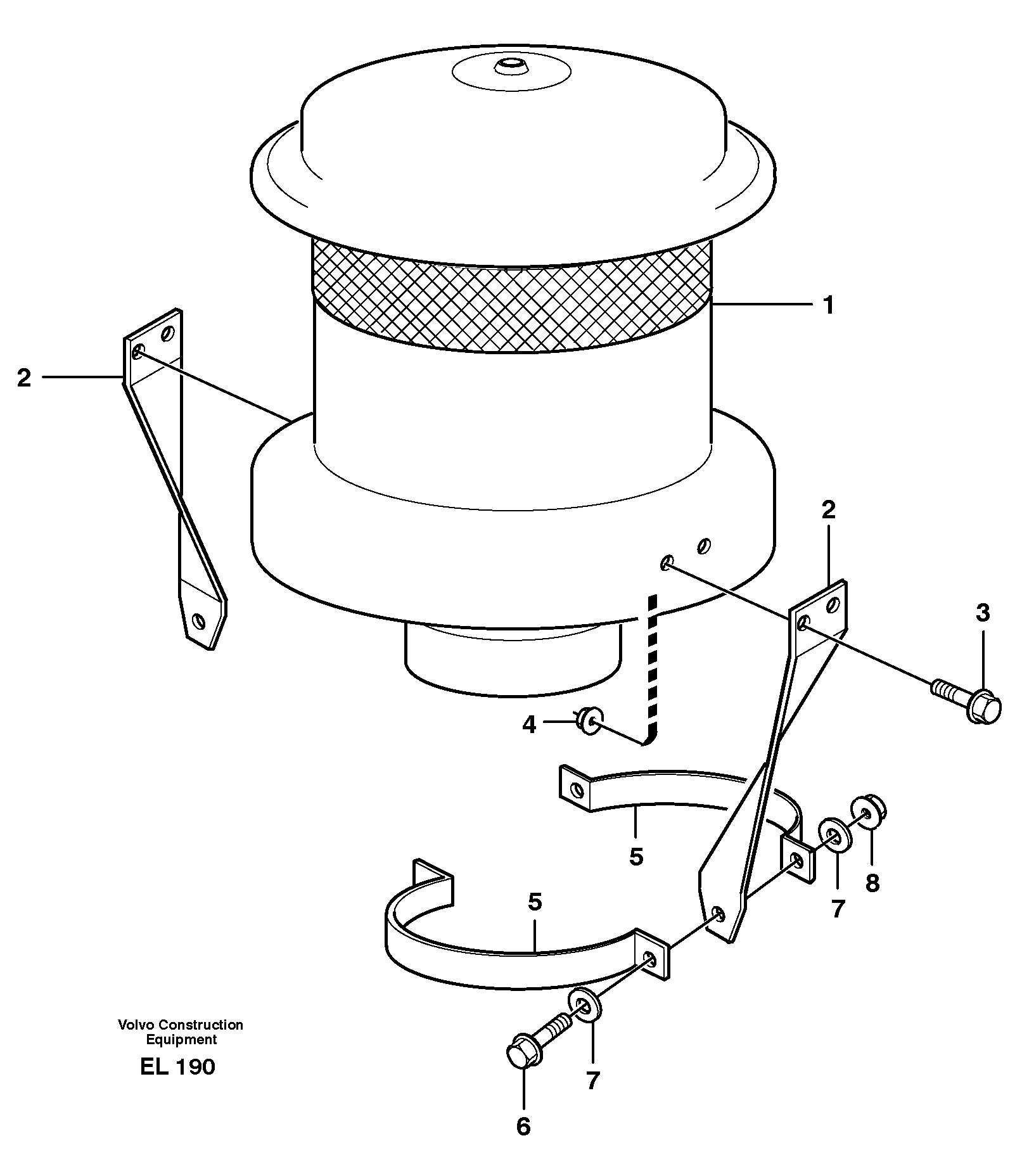 1
2
2
3
4
5
5
7
8
7
6
Volvo Construction Equipment
EL 190