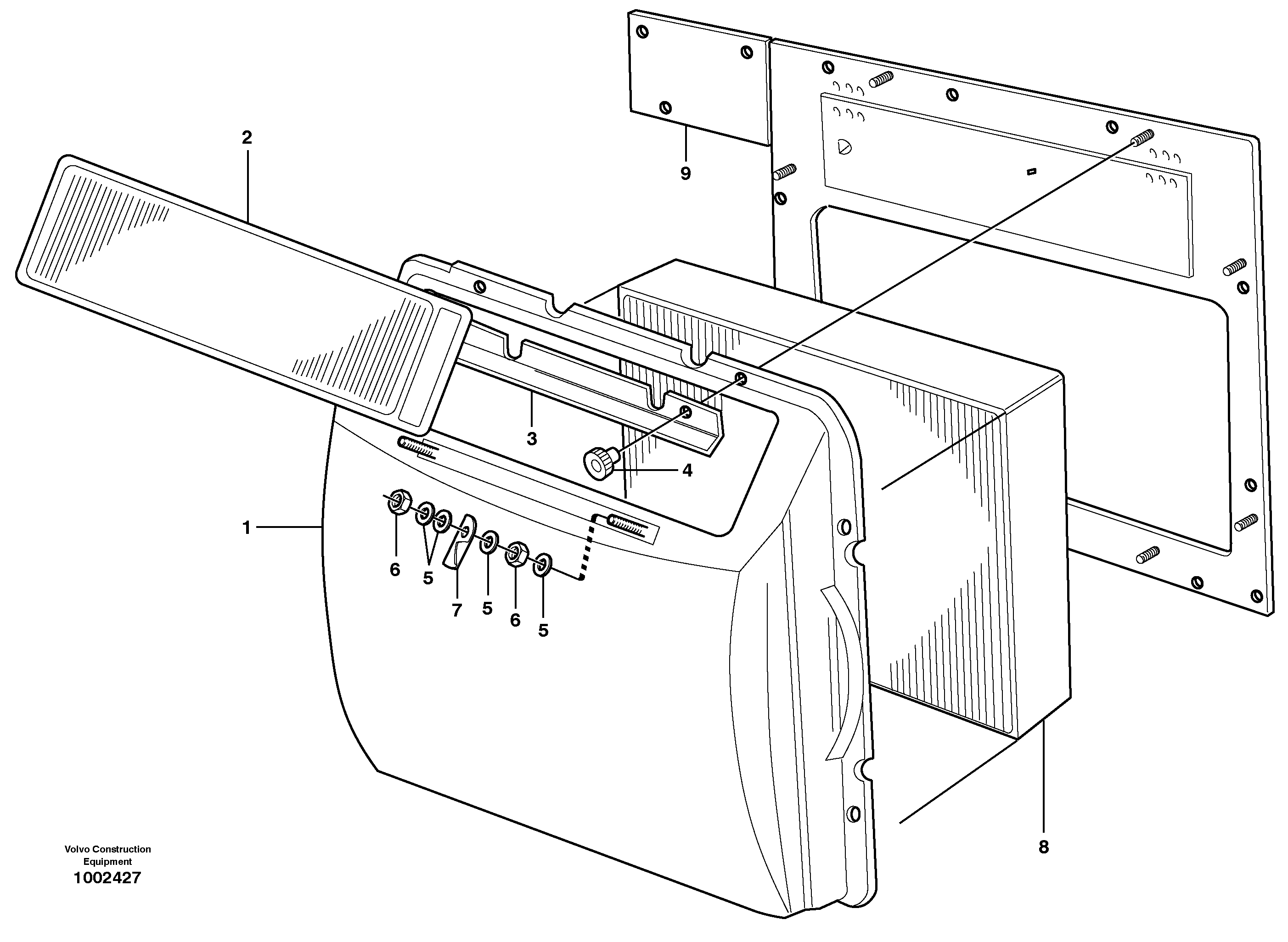 2

9

3

4

1

6

5

7

5

6

5

8

Volvo Construction Equipment
1002427