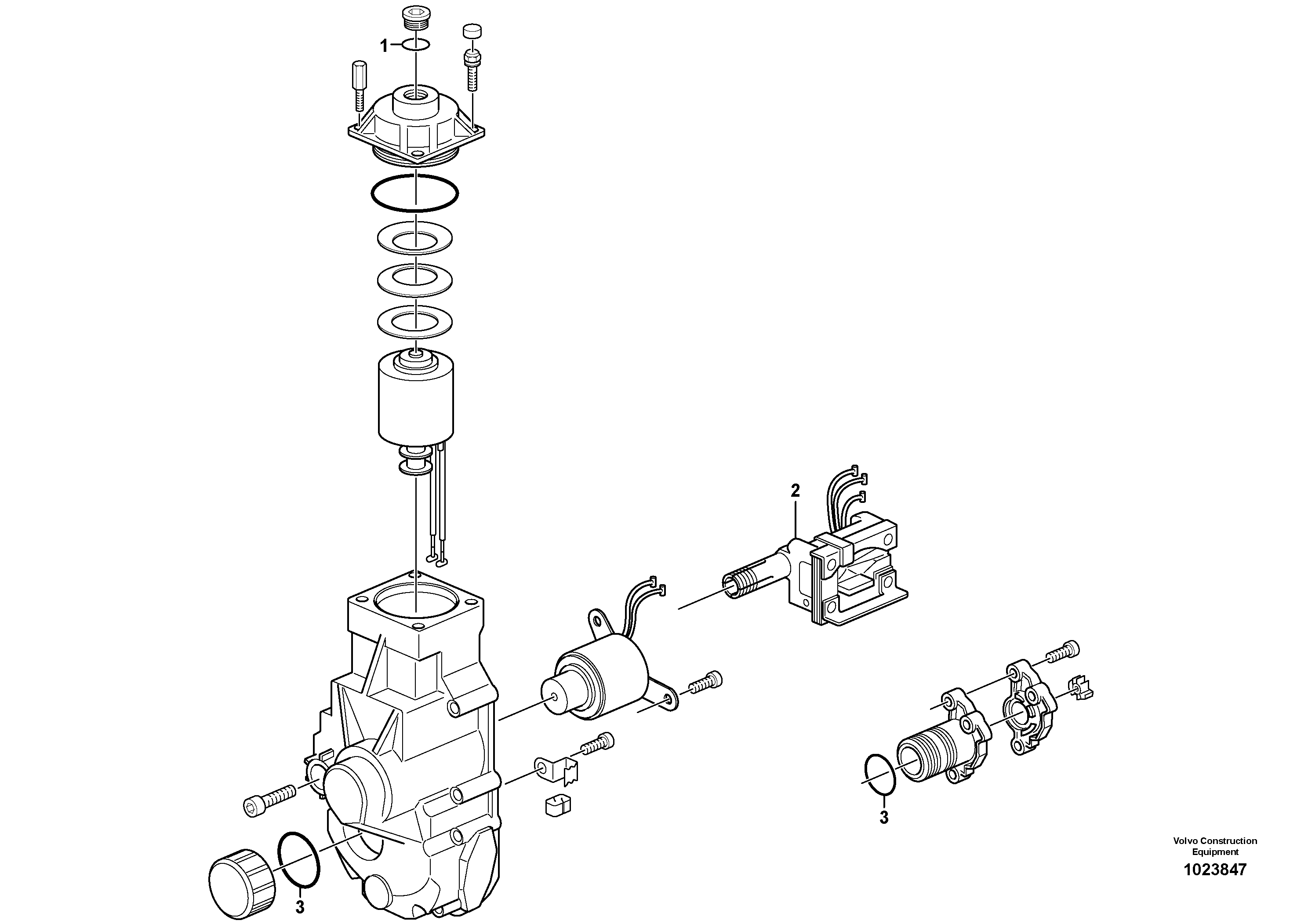 1

2

3

3

Volvo Construction Equipment

1023847