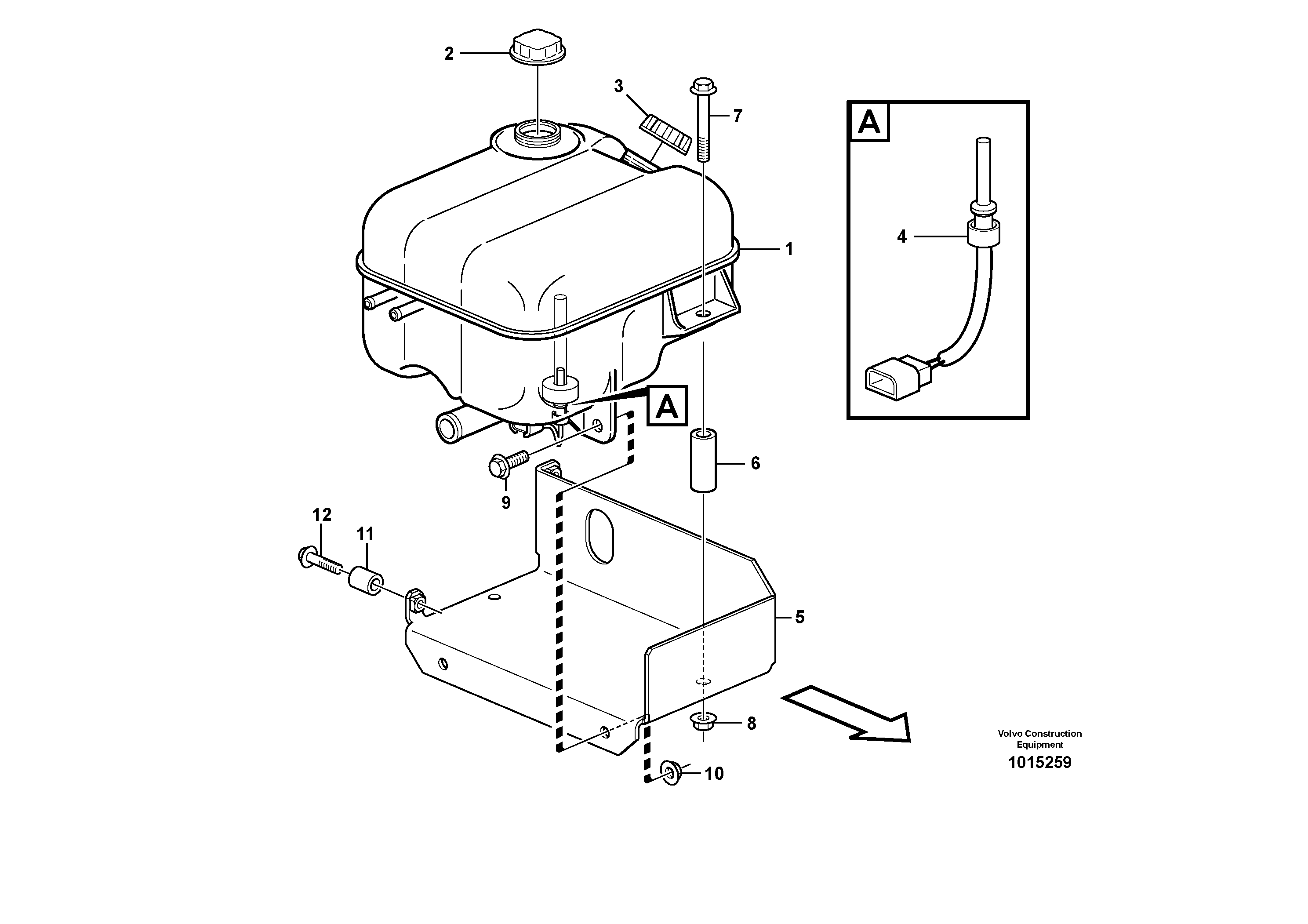 2
3
7
A
4
1
A
6
9
12
11
5
8
10
Volvo Construction Equipment
1015259