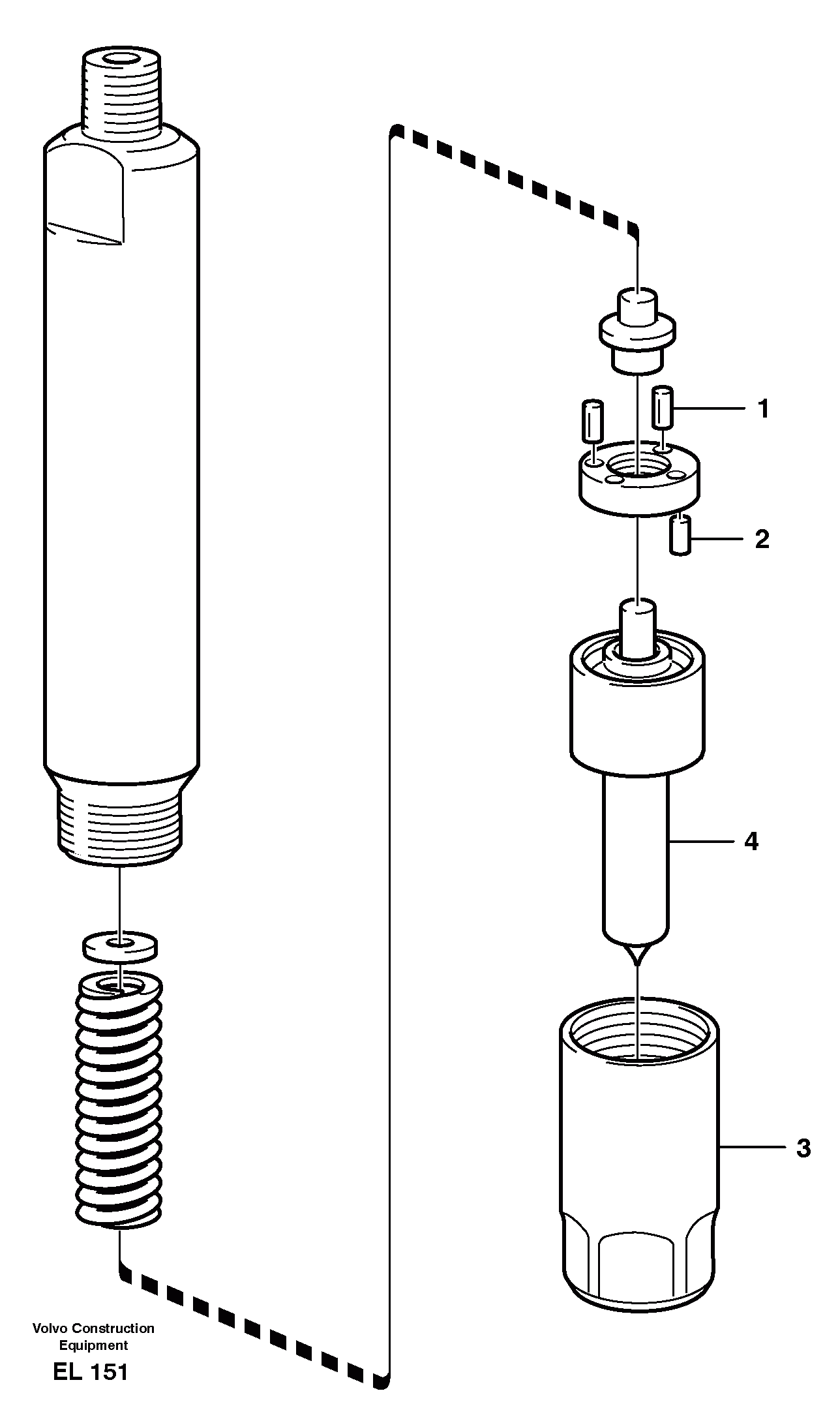 1

2

4

3

Volvo Construction Equipment

EL 151