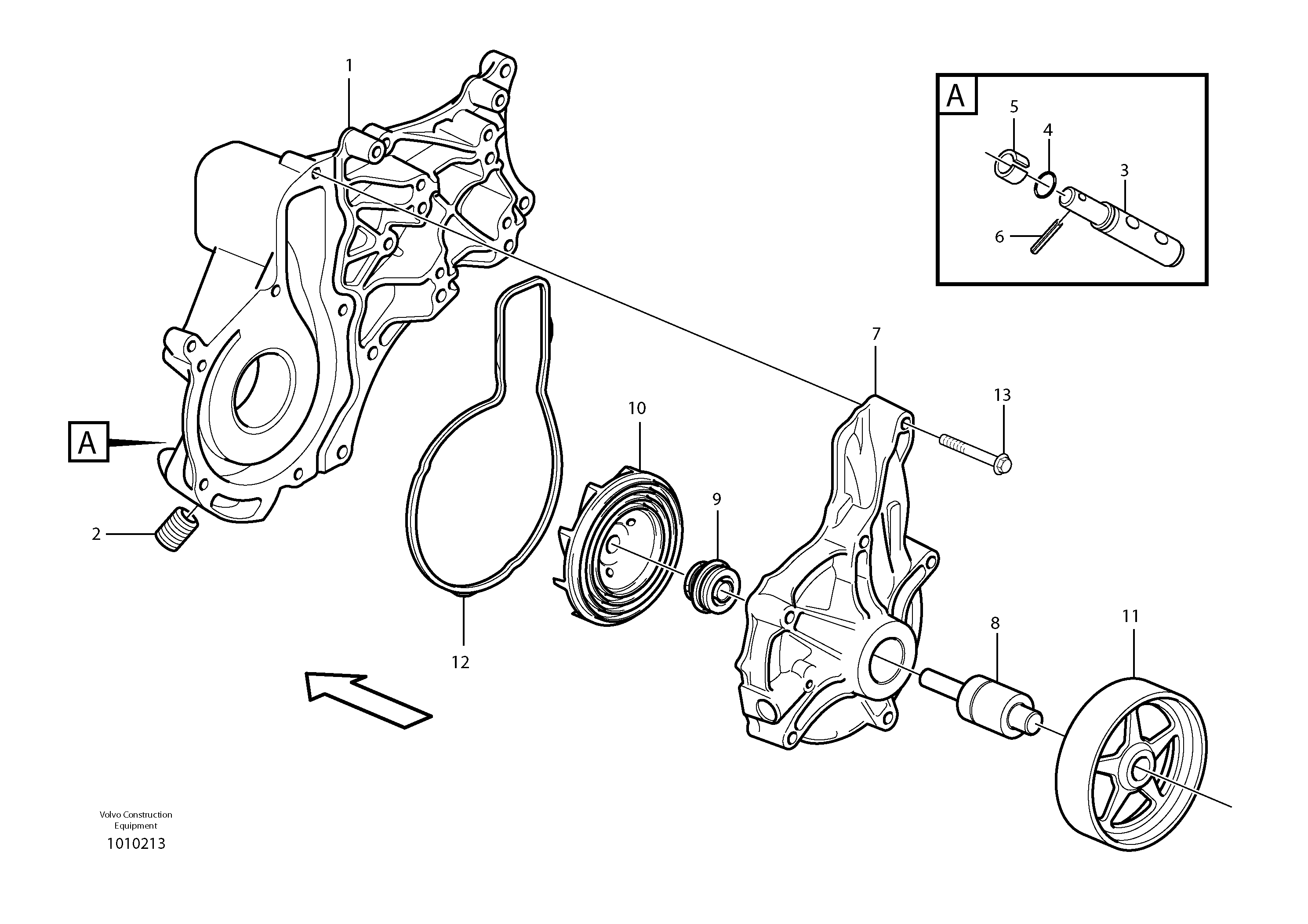 1

A

5

4

3

6

7

13

10

A

9

2

12

8

11

Volvo Construction Equipment

1010213