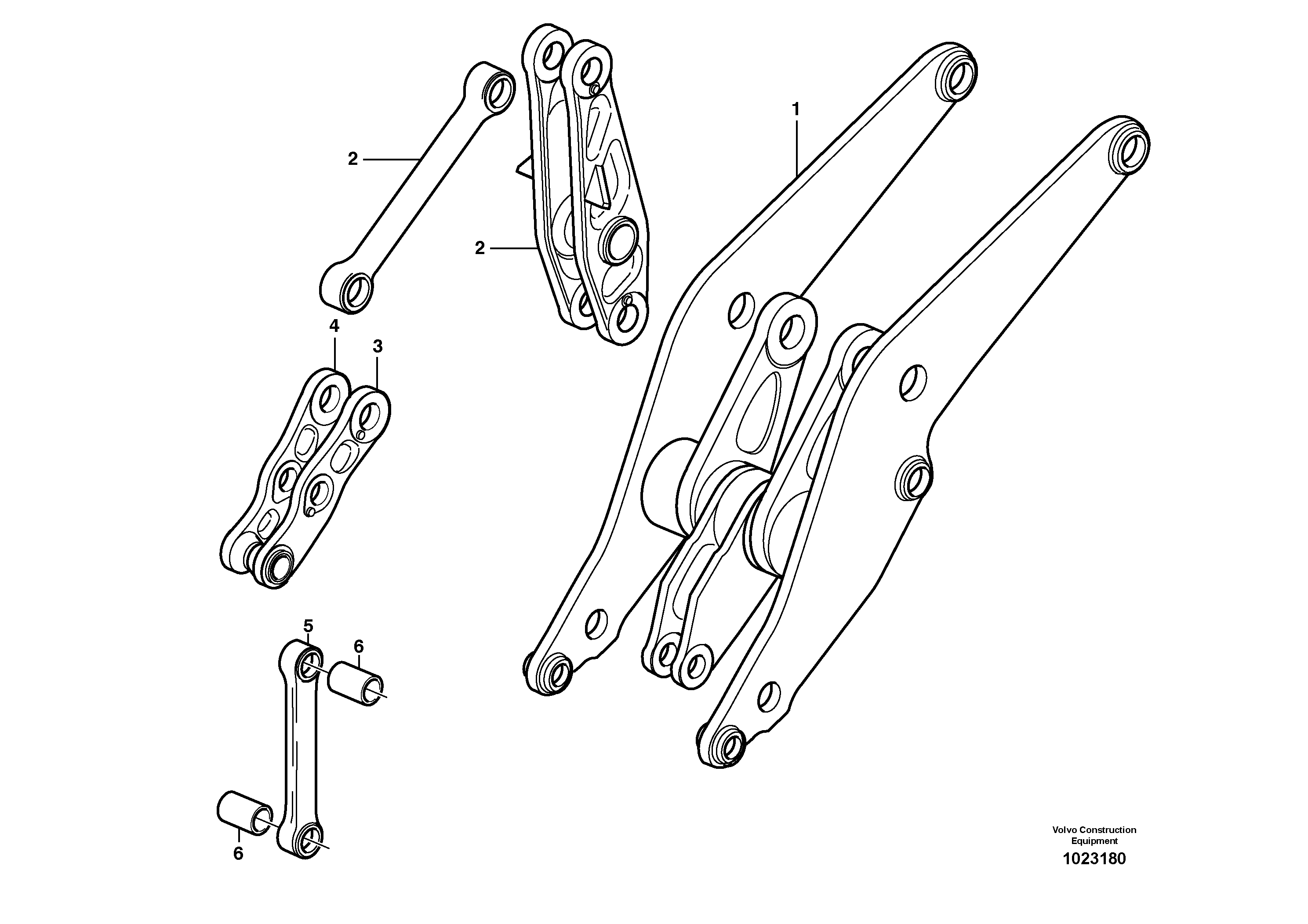 1

2

2

4

3

5

6

6

Volvo Construction Equipment

1023180