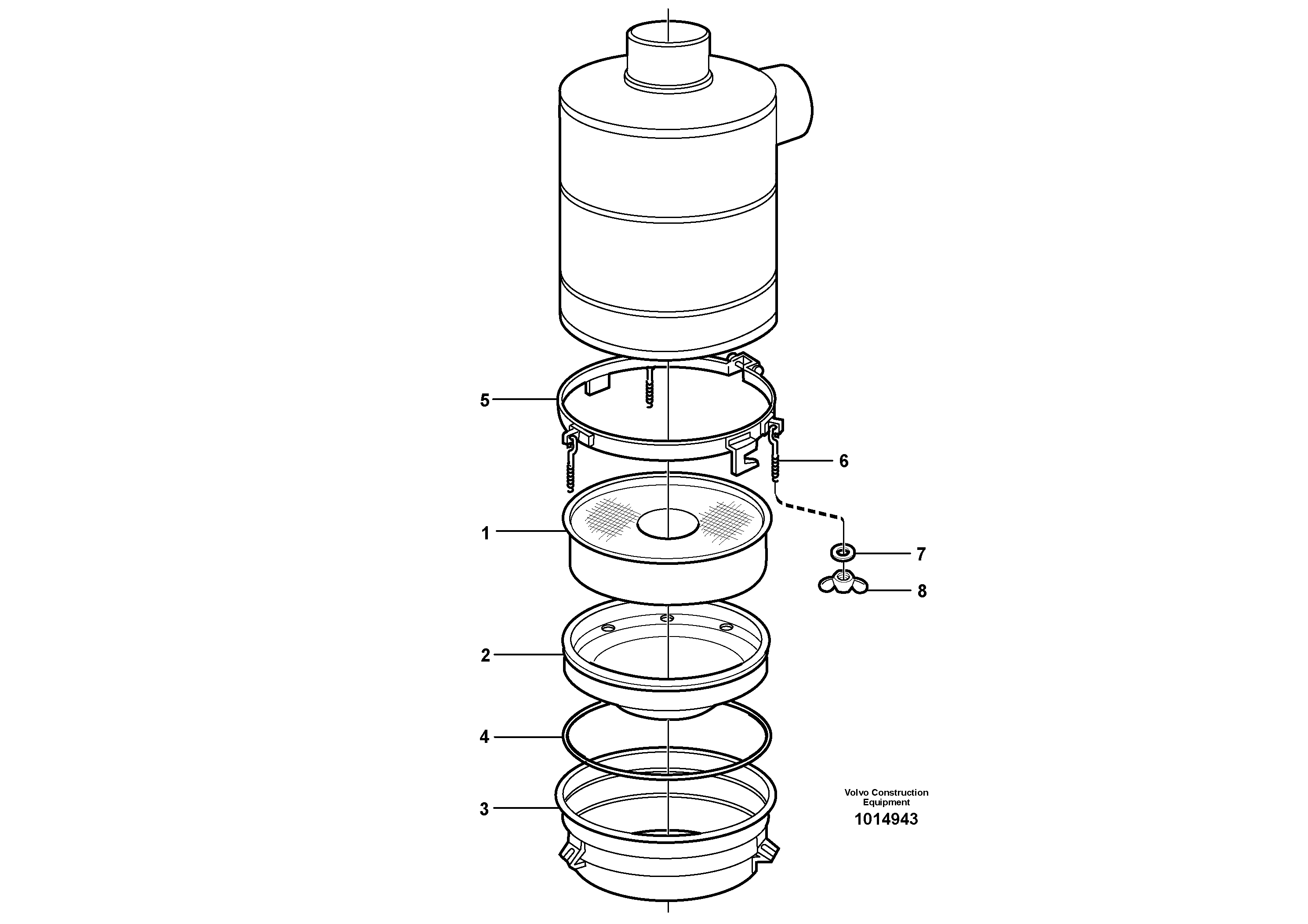 5
6
1
7
8
2
4
3
Volvo Construction Equipment
1014943