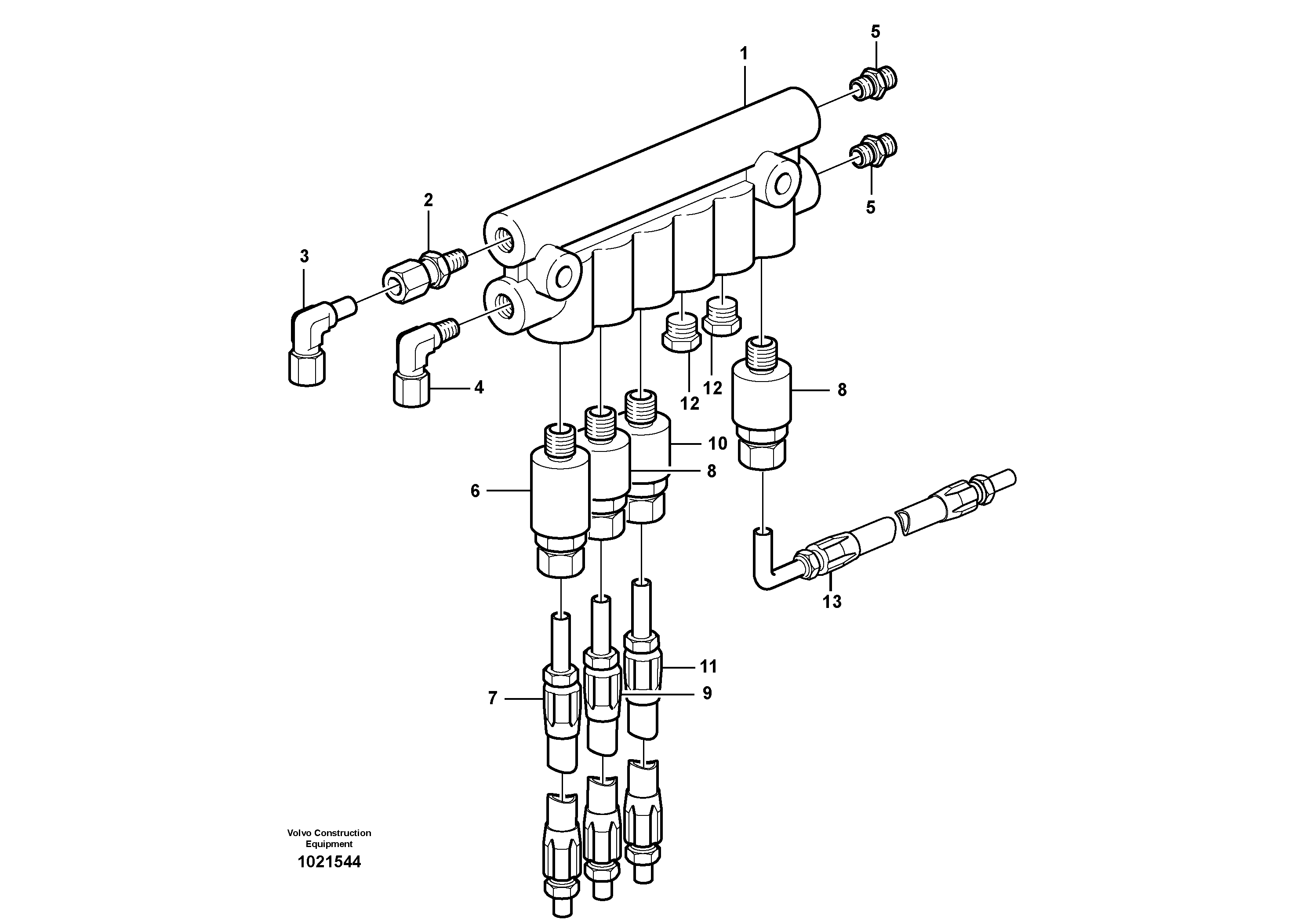 5
1
5
2
3
4
12
12
8
10
8
6
13
11
9
7
Volvo Construction Equipment
1021544