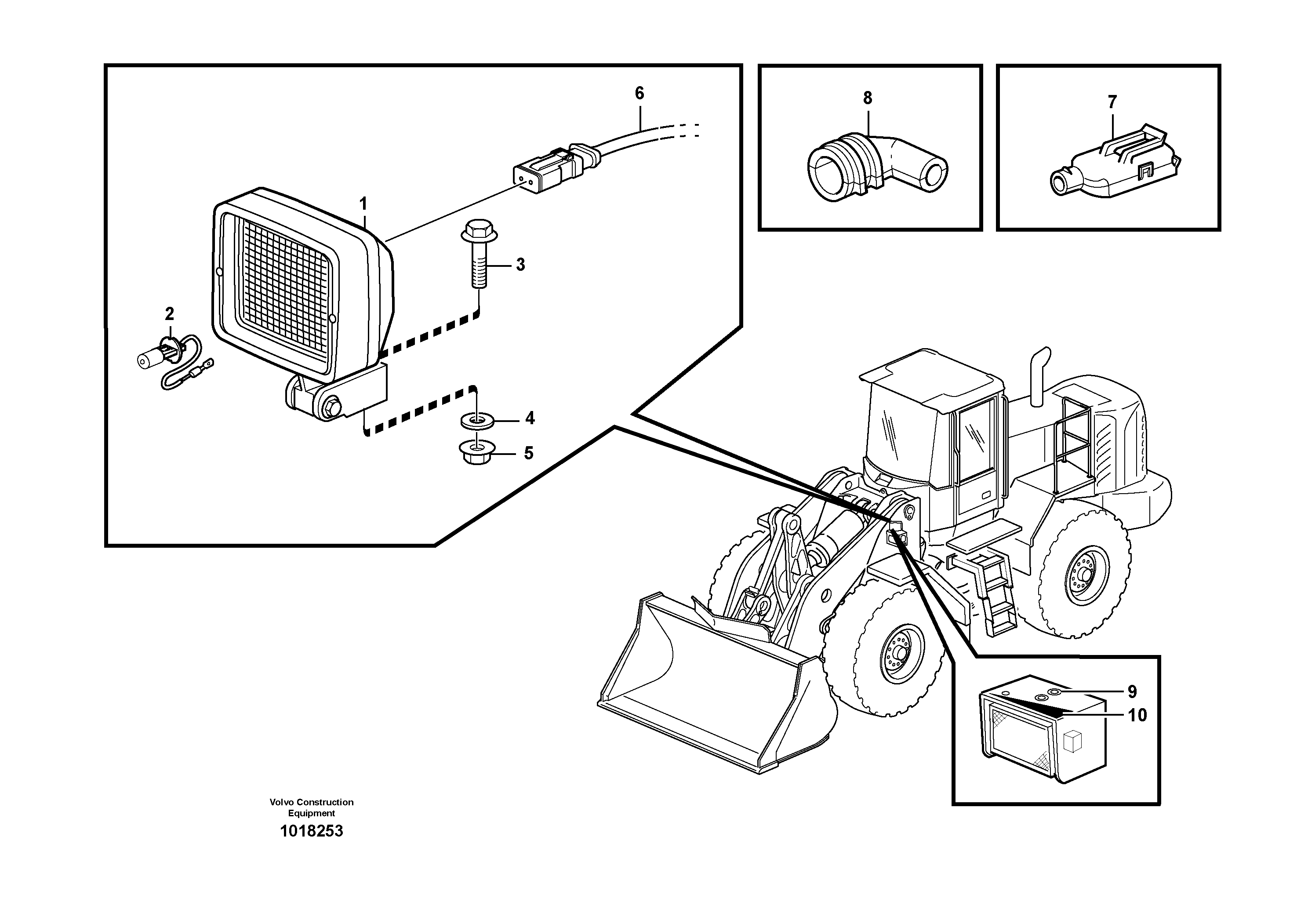 6
1
3
2
4
5
8
7
9
10
Volvo Construction Equipment
1018253