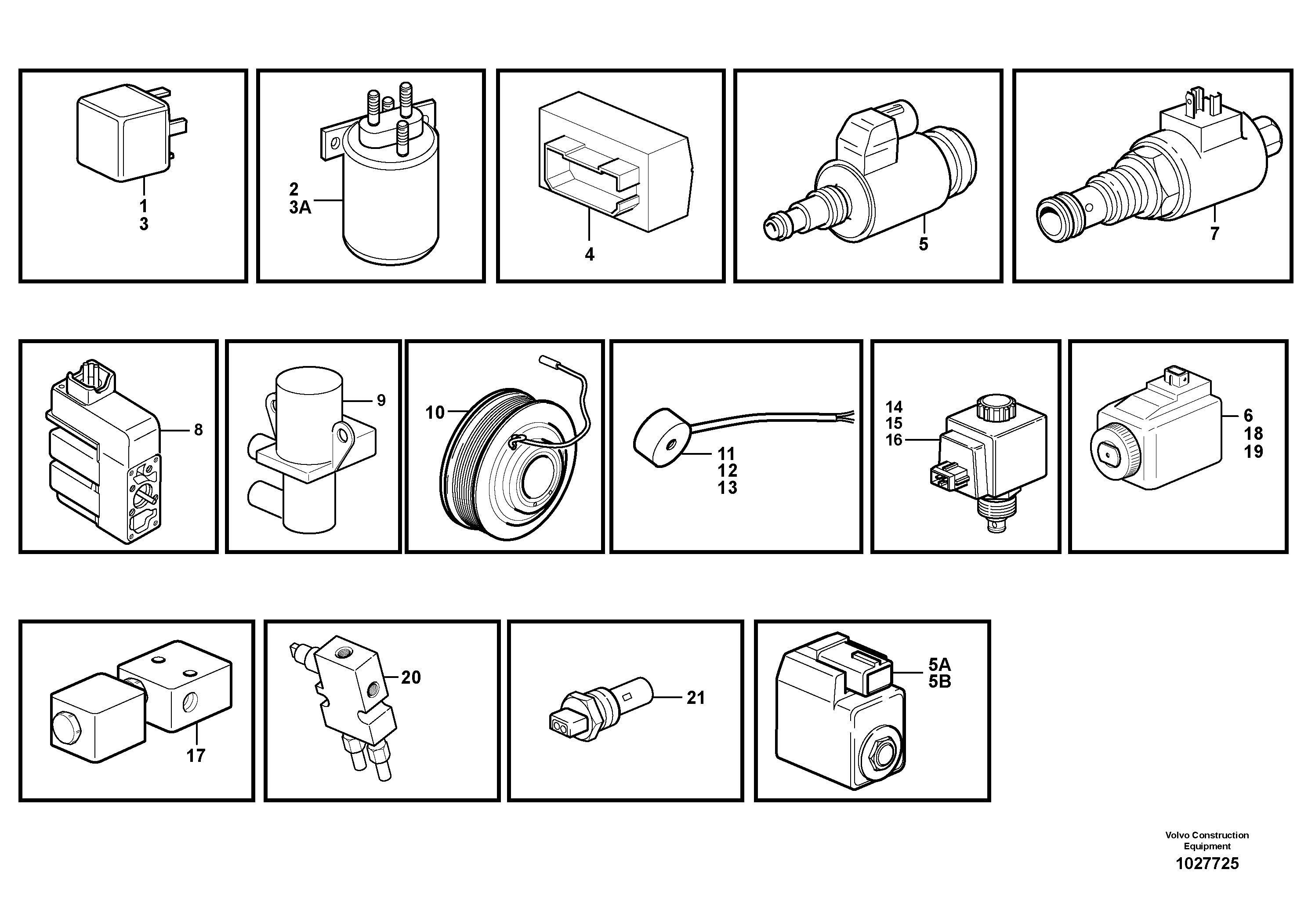 1
3

2
3A

4

5

7

8

9

10

11
12
13

14
15
16

6
18
19

17

20

21

5A
5B

Volvo Construction Equipment
1027725