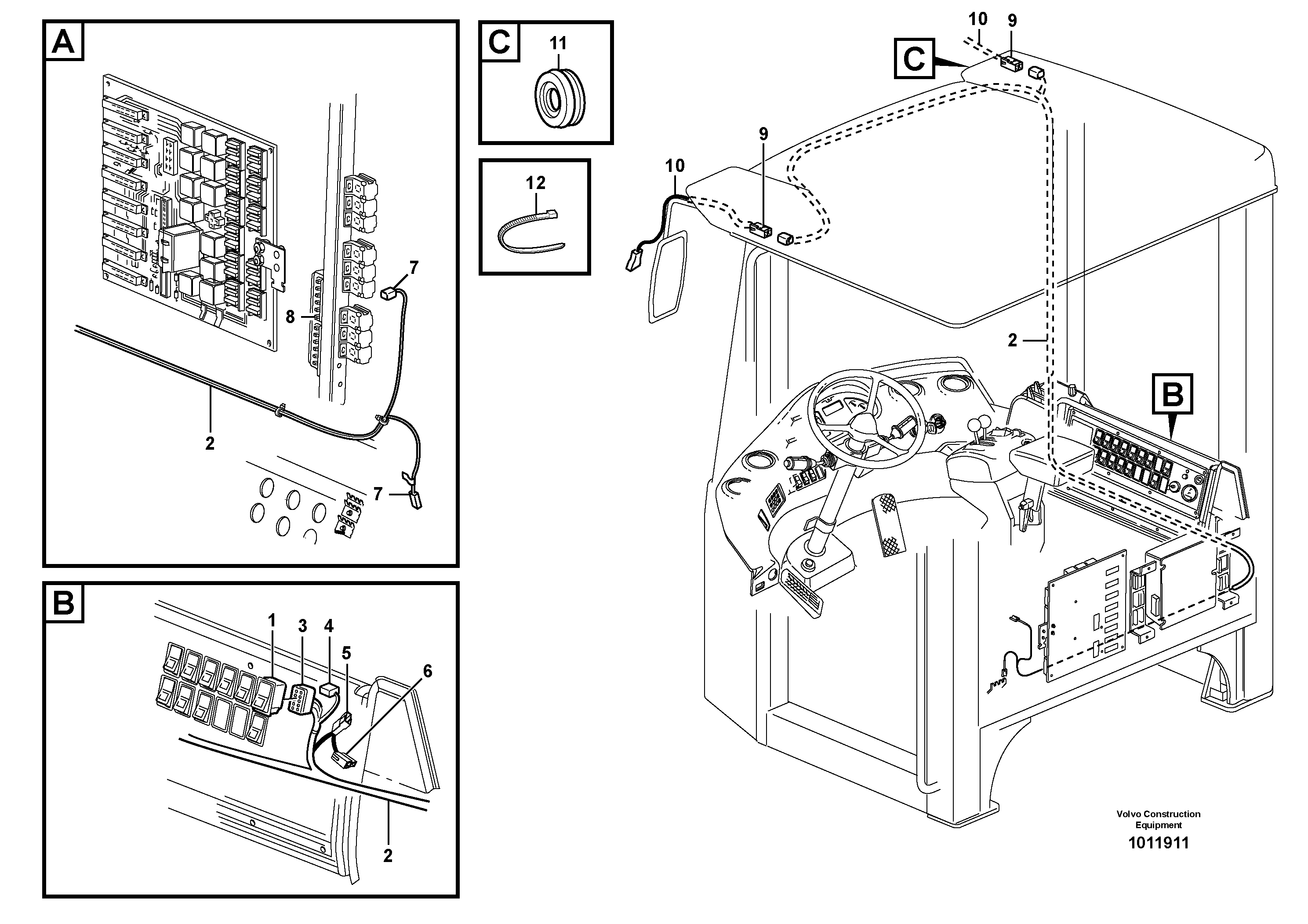 A

7
8
2
7

B

1
3
4
5
6
2

C

11

12

10
9
C
9
10
2
B

Volvo Construction Equipment
1011911