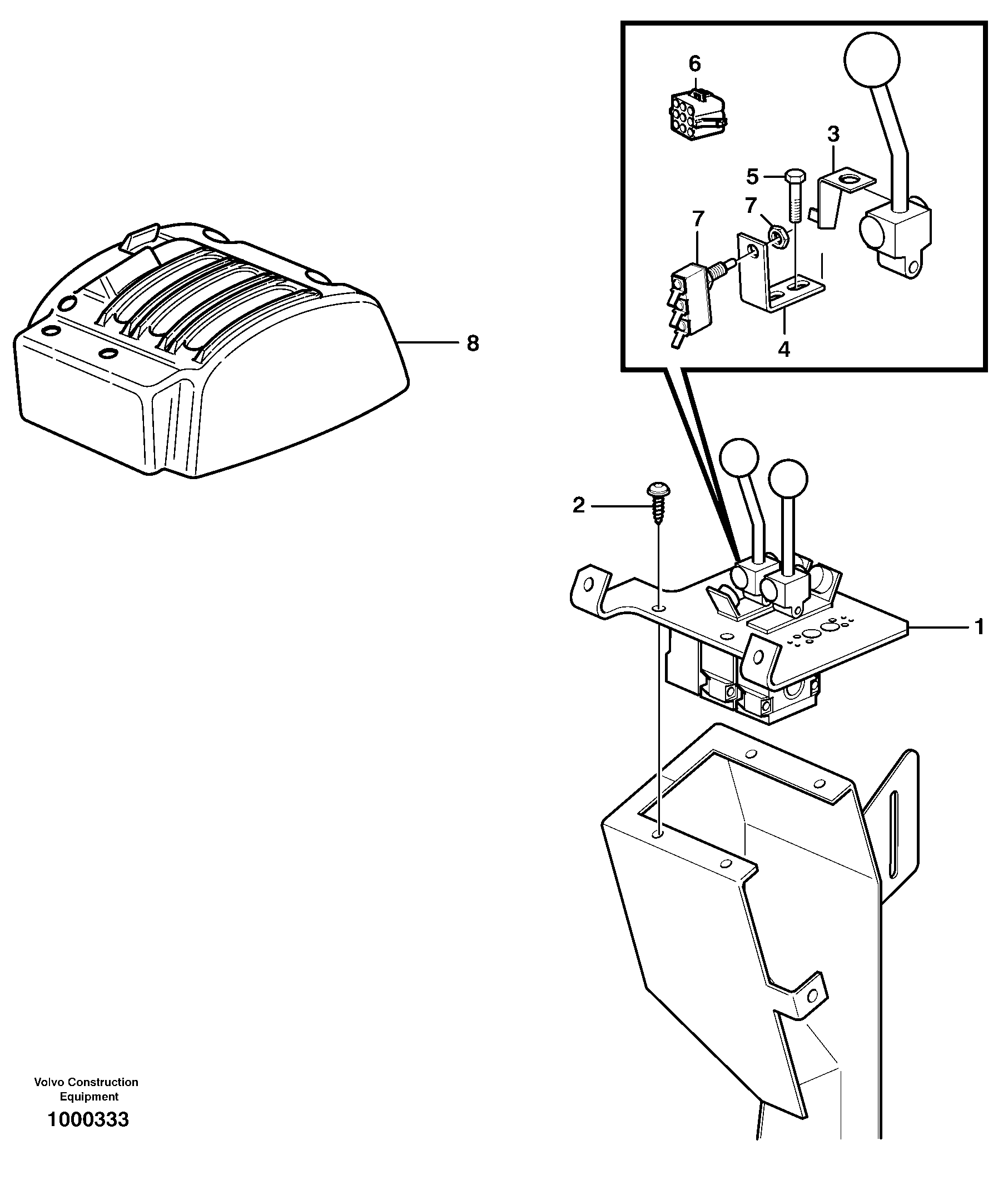 6

3

5

7

7

4

8

2

1

Volvo Construction Equipment

1000333