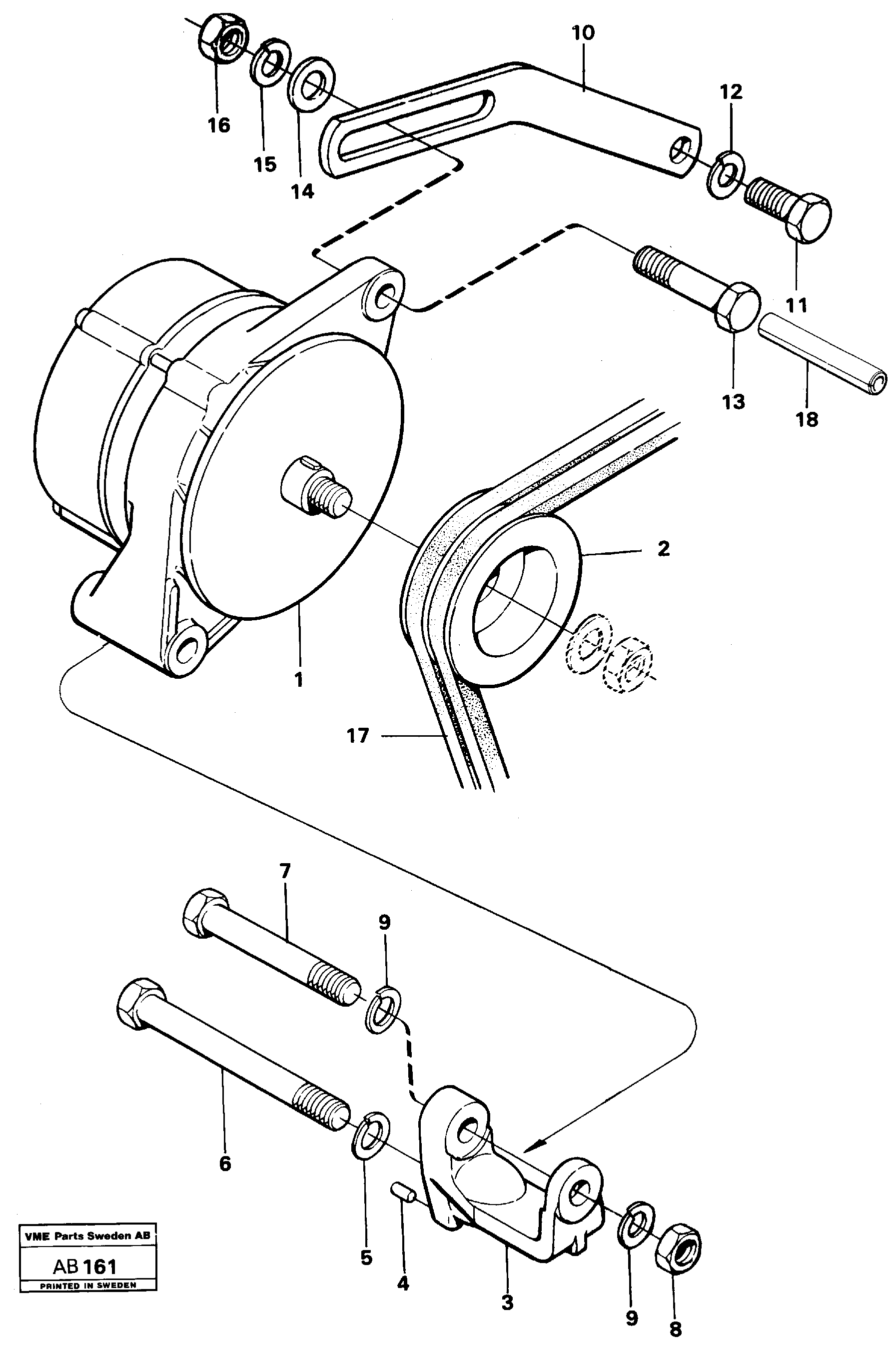 10
12
16
15
14
11
13
18
2
1
17
7
9
6
5
4
3
9
8

VME Parts Sweden AB
AB 161
PRINTED IN SWEDEN