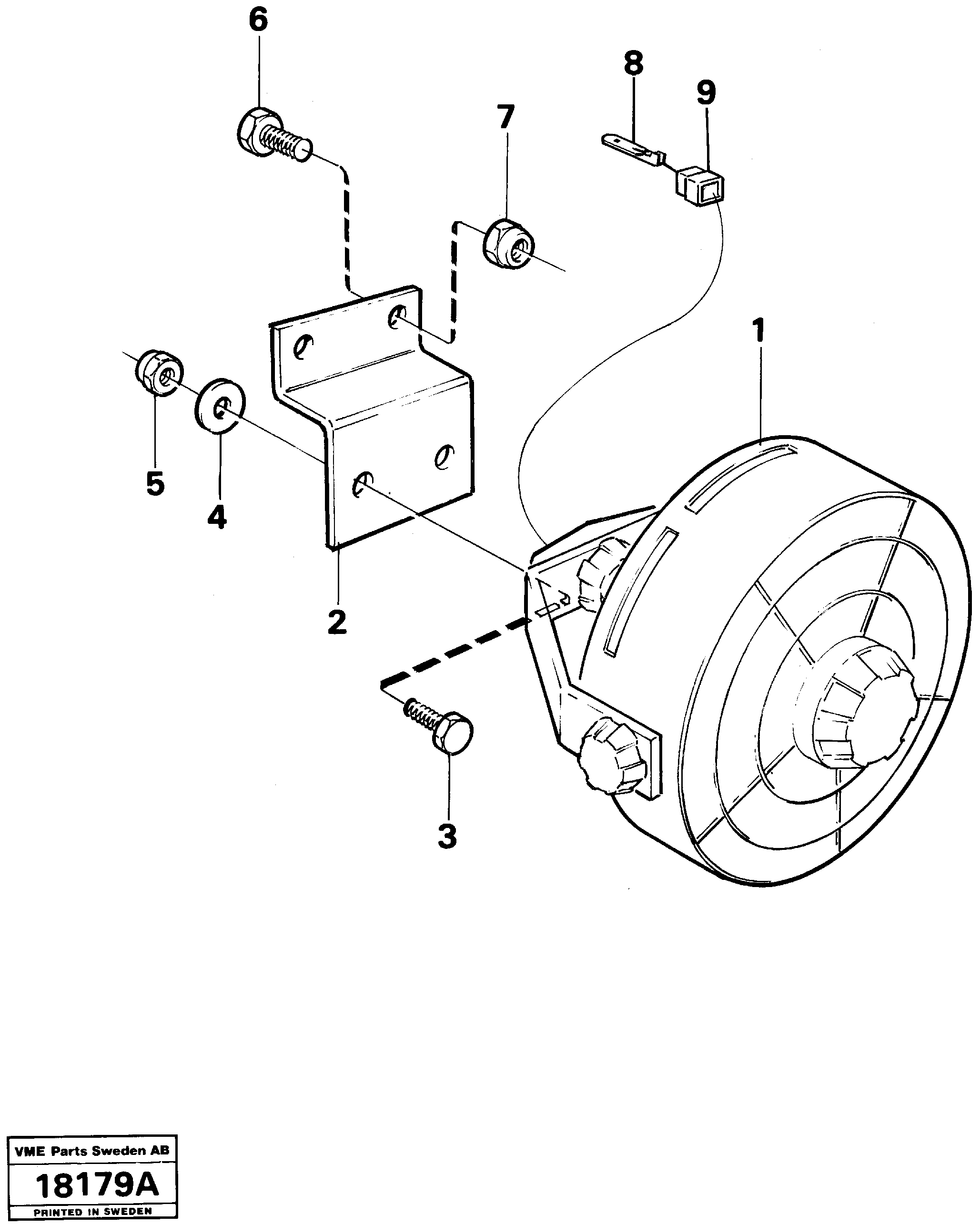 6
8
9
7
1
5
4
2
3

VME Parts Sweden AB
18179A
PRINTED IN SWEDEN