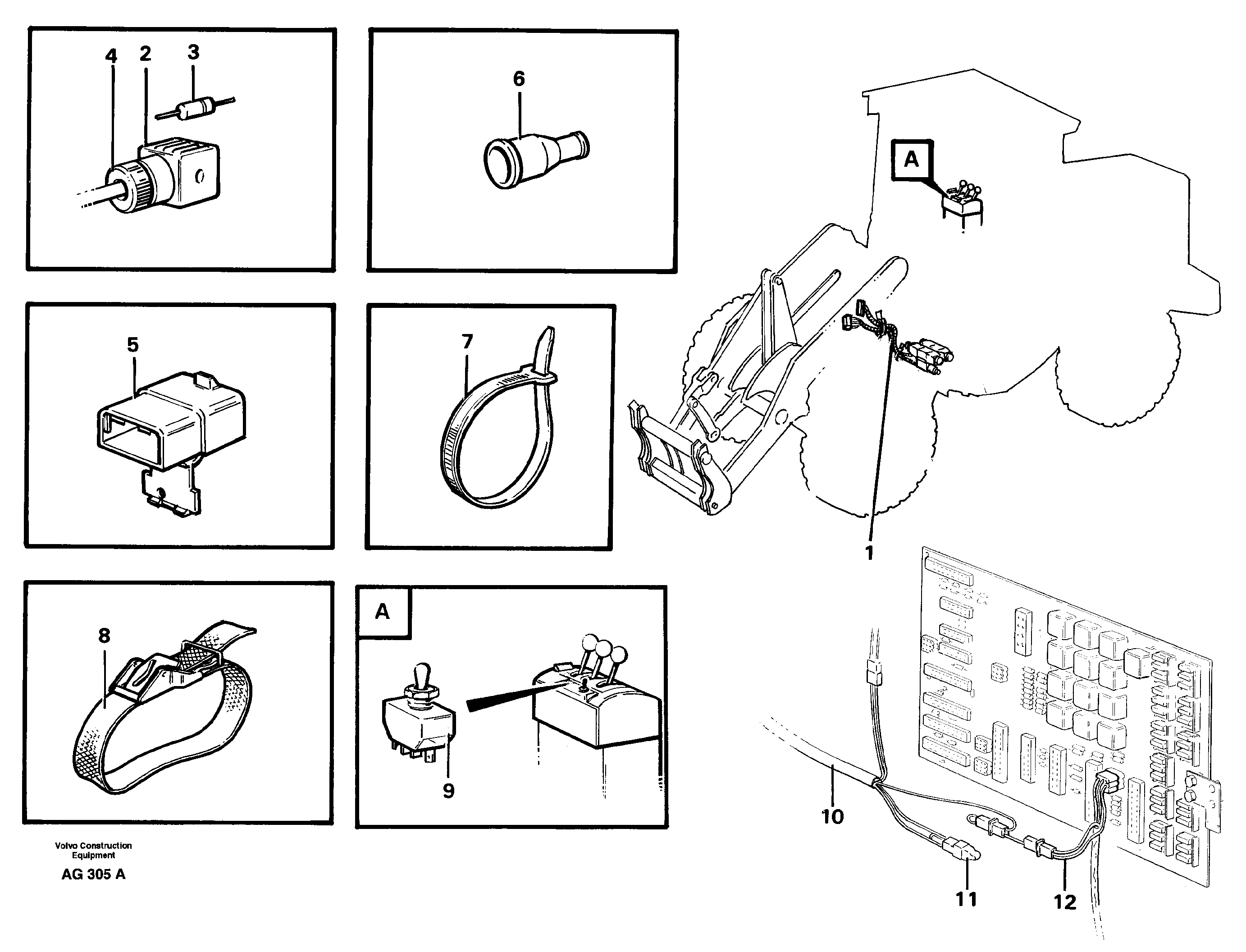 4 2 3

6

A

5

7

1

8

A

9

10

11

12

Volvo Construction Equipment

AG 305 A