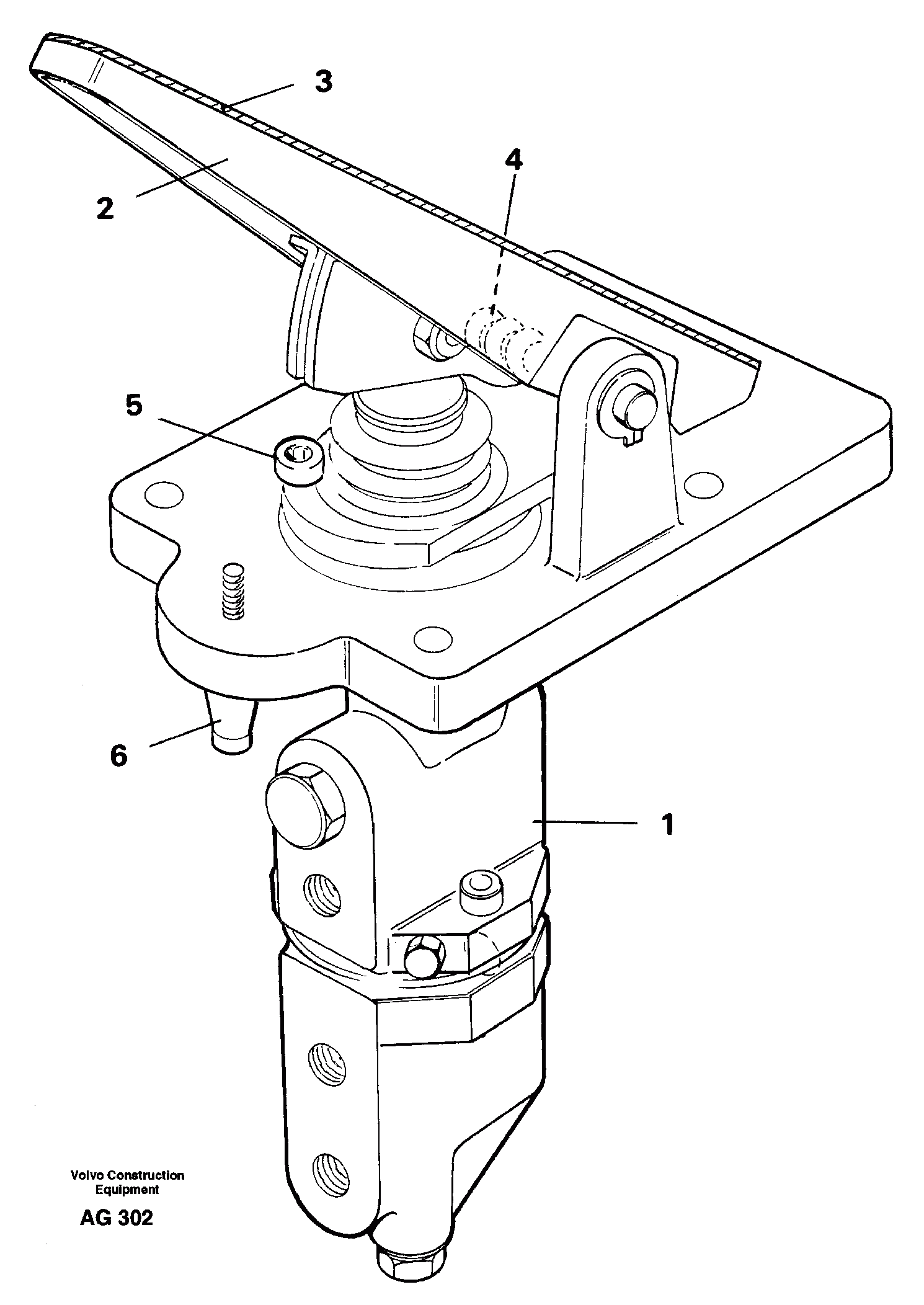 3
4
2
5
6
1
Volvo Construction Equipment
AG 302