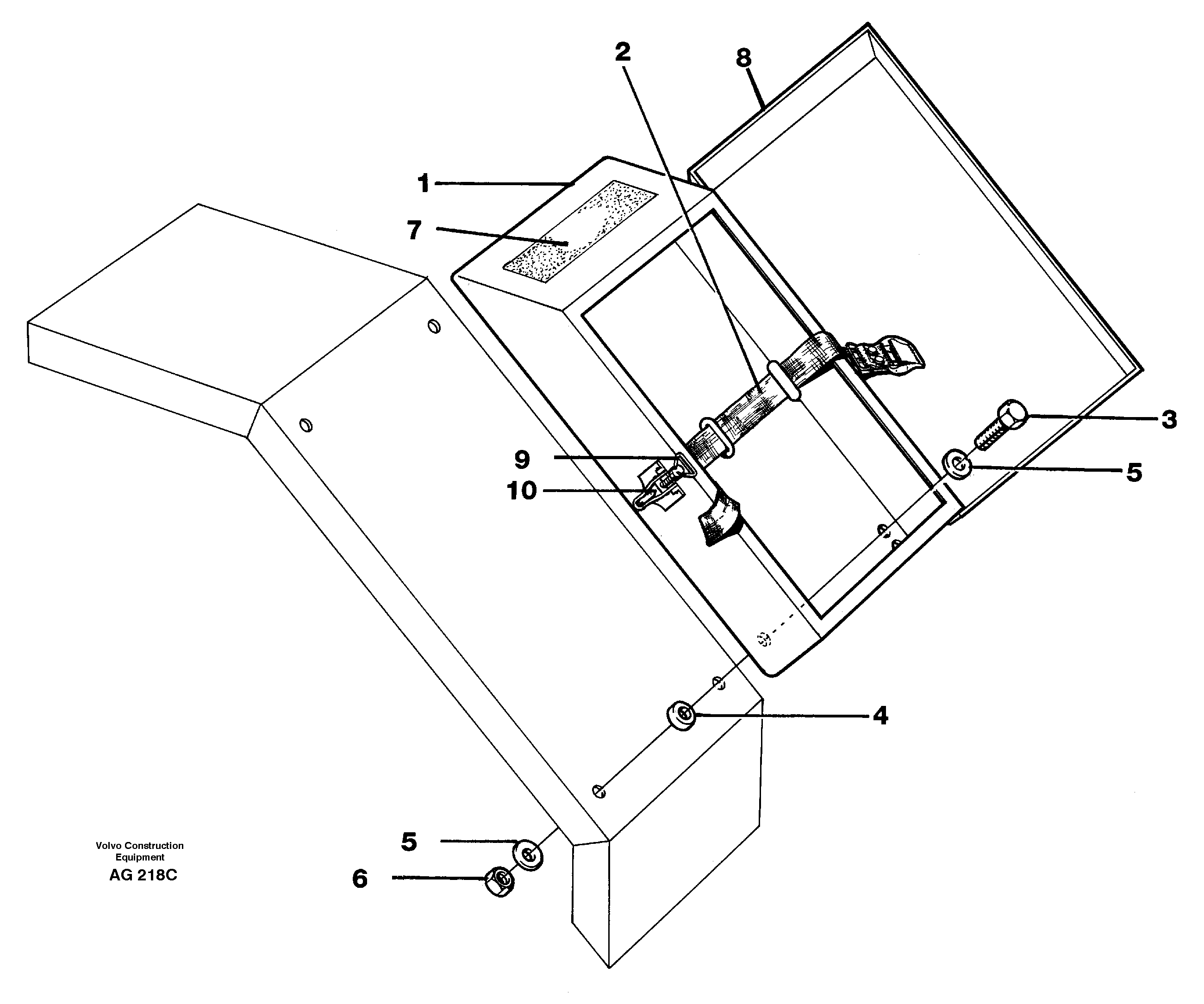 2
8
1
7
3
9
5
10
4
5
6
Volvo Construction
Equipment
AG 218C