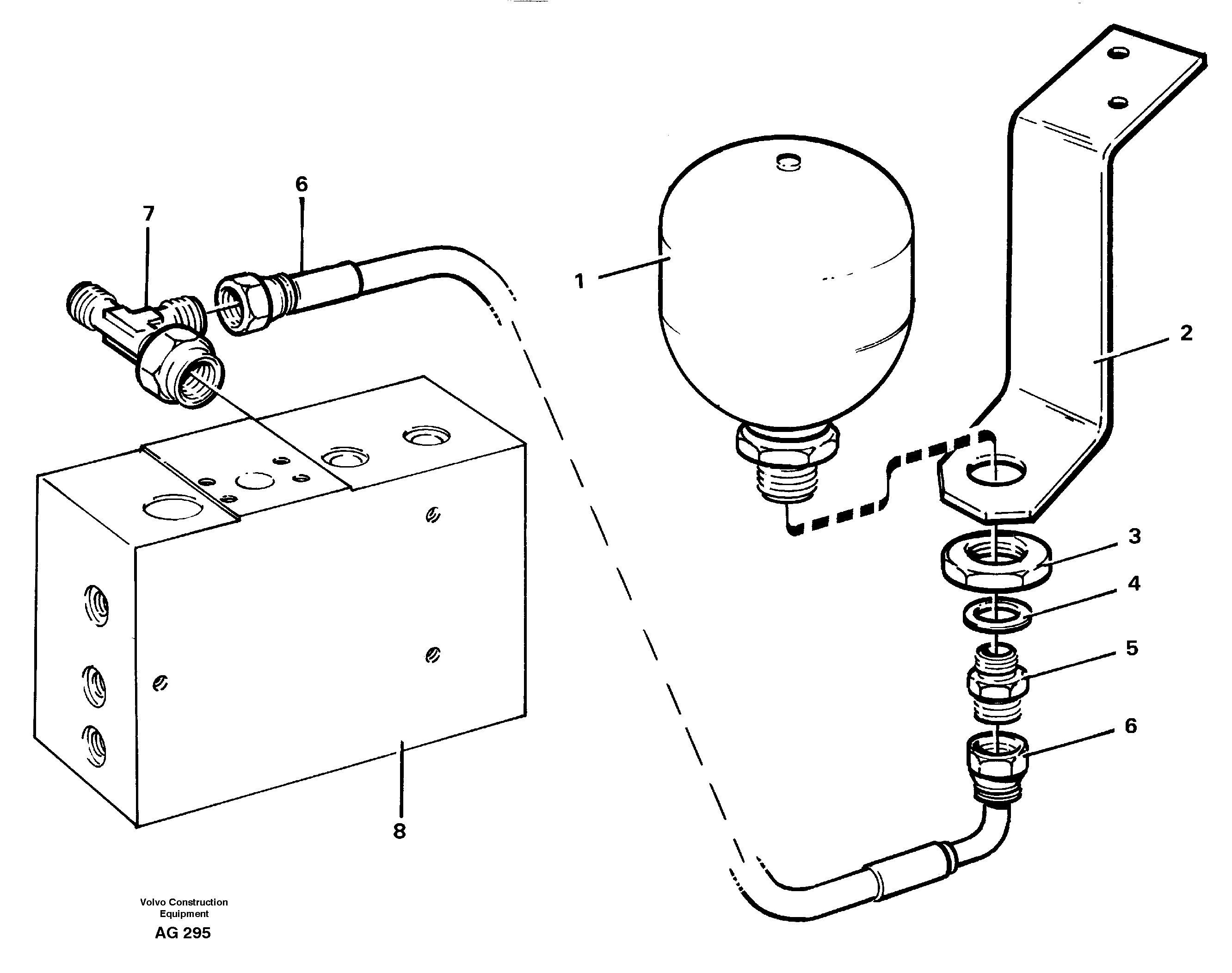 6
7
1
2
3
4
5
6
8
Volvo Construction Equipment
AG 295