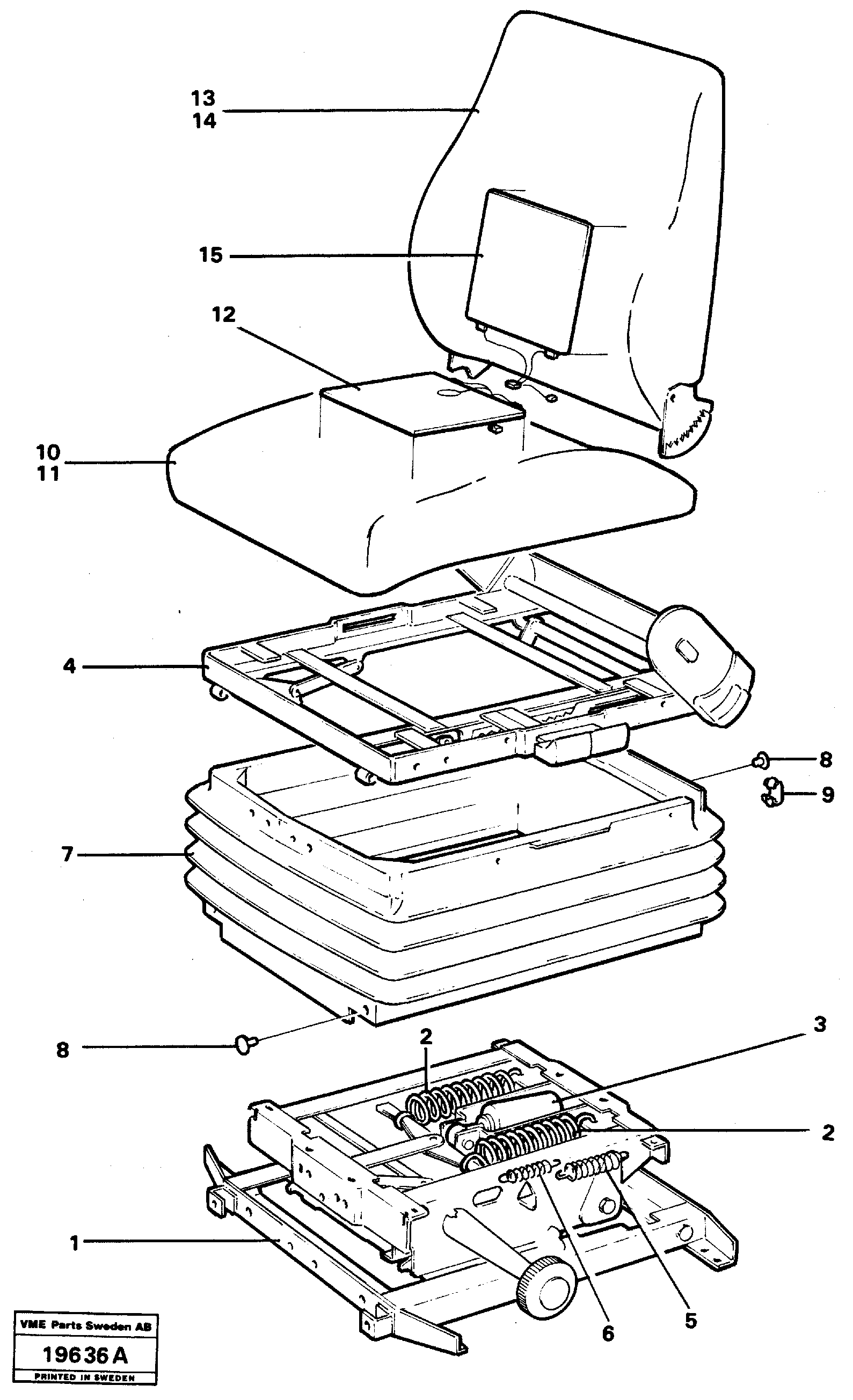 13
14

15

12

10
11

4

8

9

7

8

2

3

2

1

6

5

VME Parts Sweden AB
19636 A
PRINTED IN SWEDEN