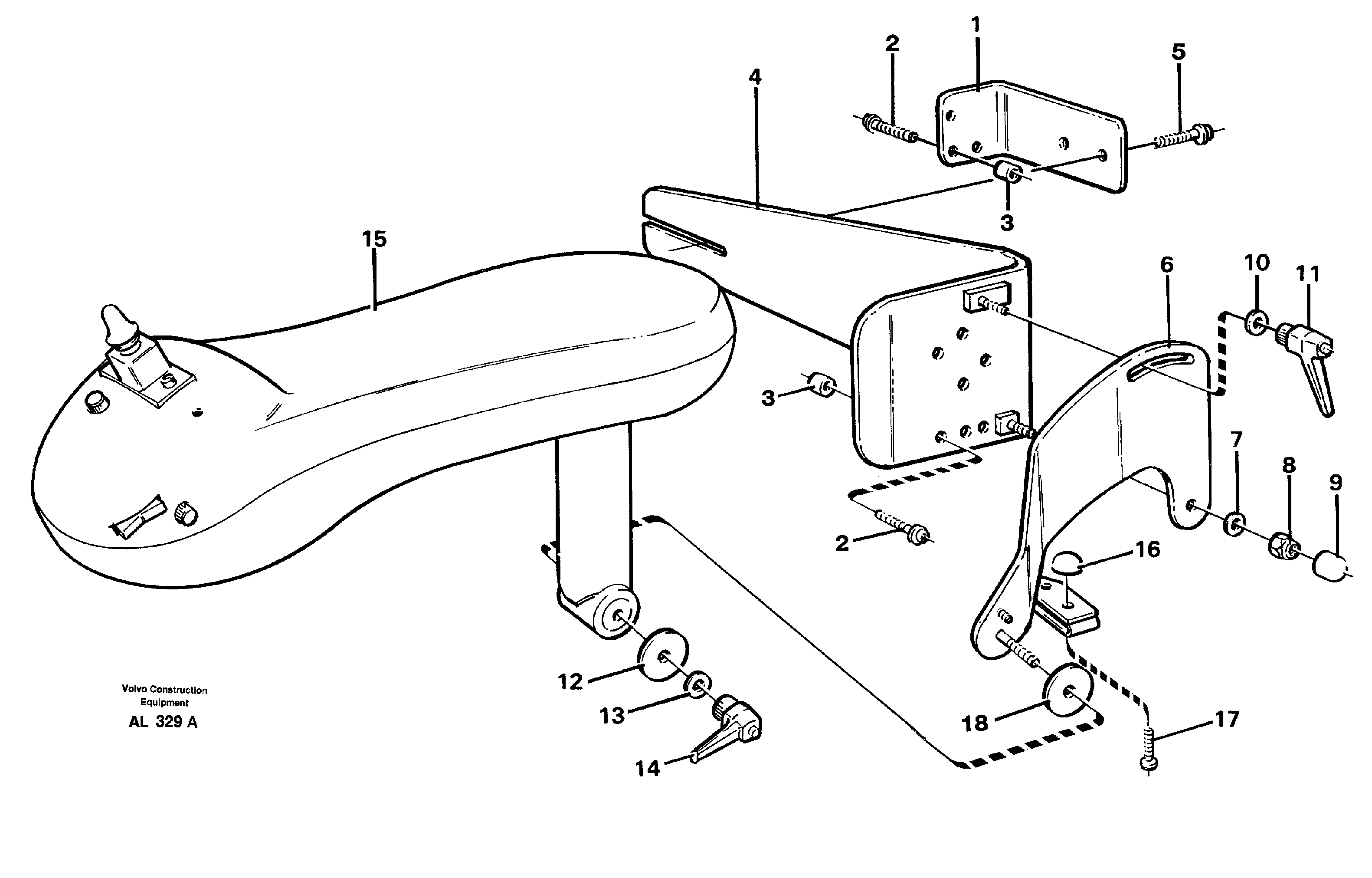 1
2
5
4
3
15
6
10
11
3
7
8
9
2
16
12
13
14
18
17
Volvo Construction Equipment
AL 329 A